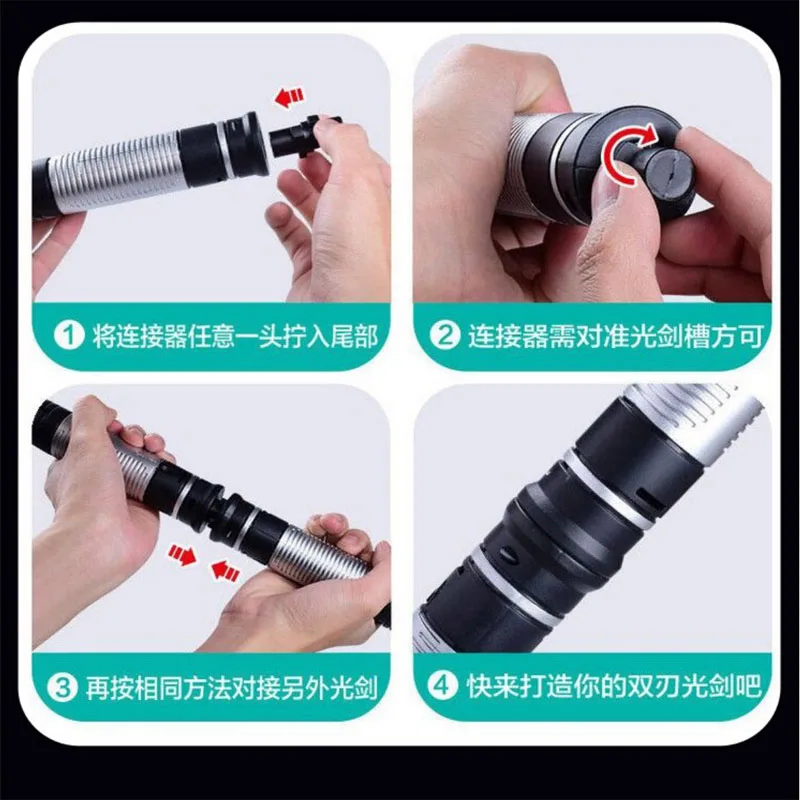 1 将连接器任意一头拧入尾部

2 连接器需对准光剑槽方可

3 再按相同方法对接另外光剑

4 快来打造你的双刃光剑吧