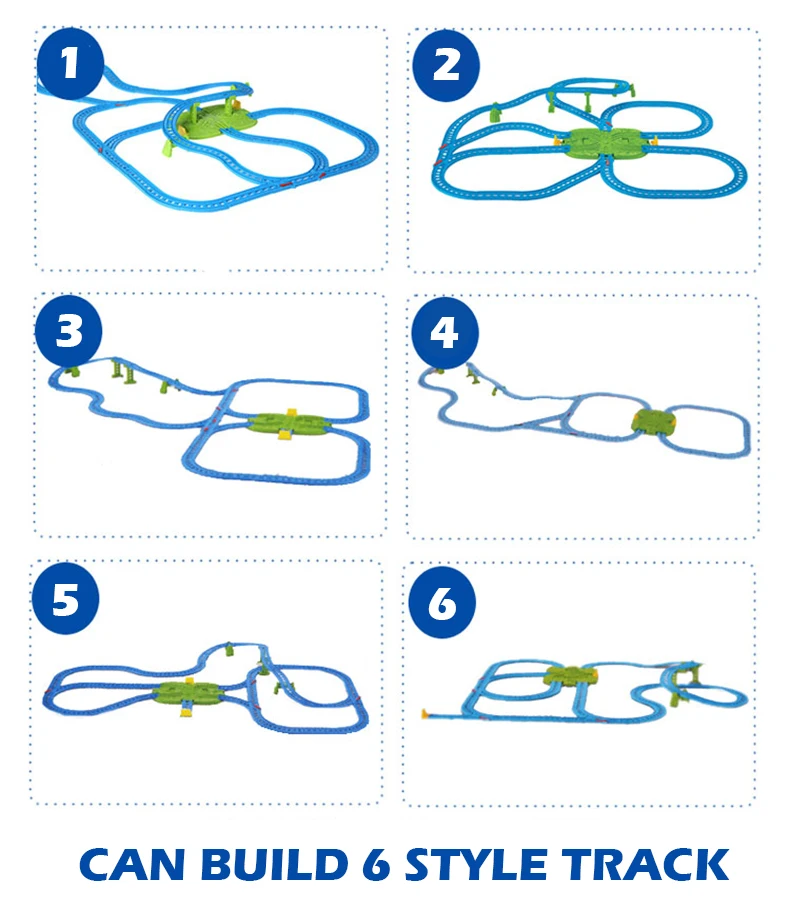 1

2

3

4

5

6

CAN BUILD 6 STYLE TRACK