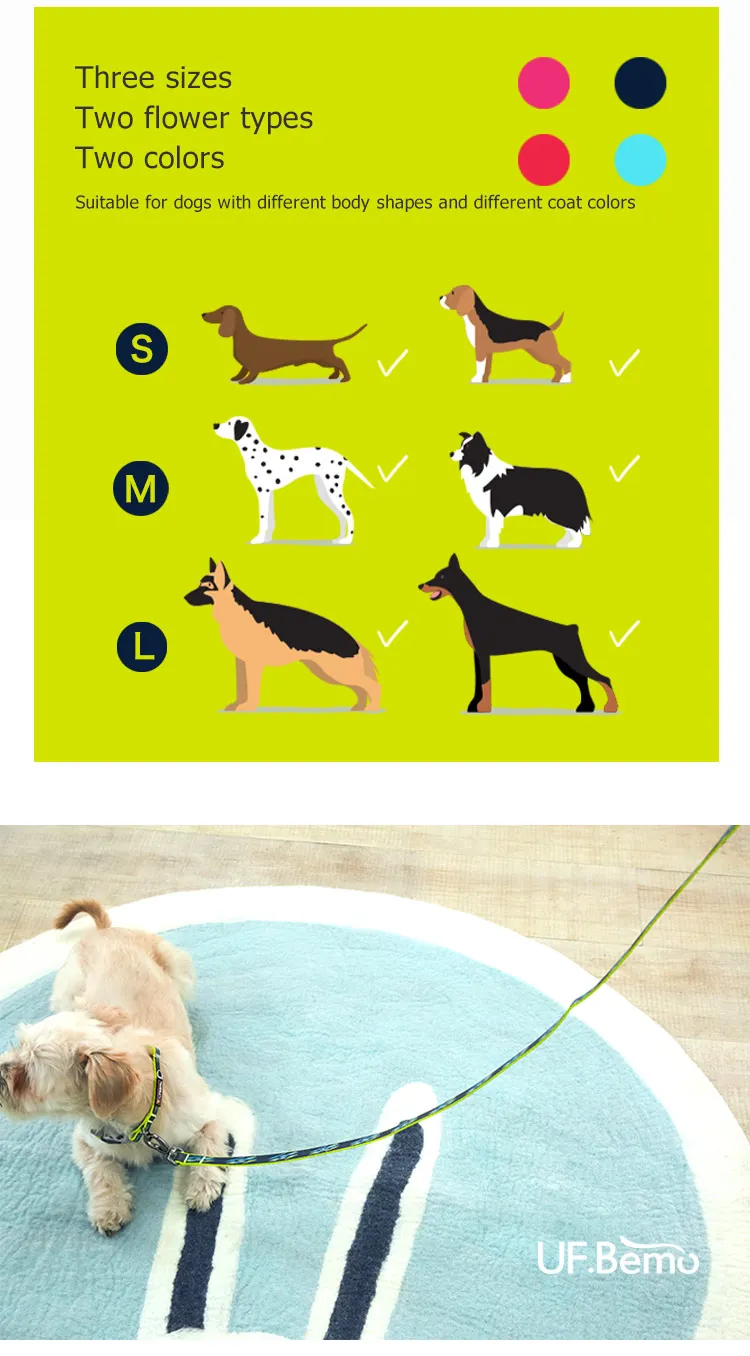 Three sizes
Two flower types
Two colors
Suitable for dogs with different body shapes and different coat colors

S

M

L

UF.Bemo