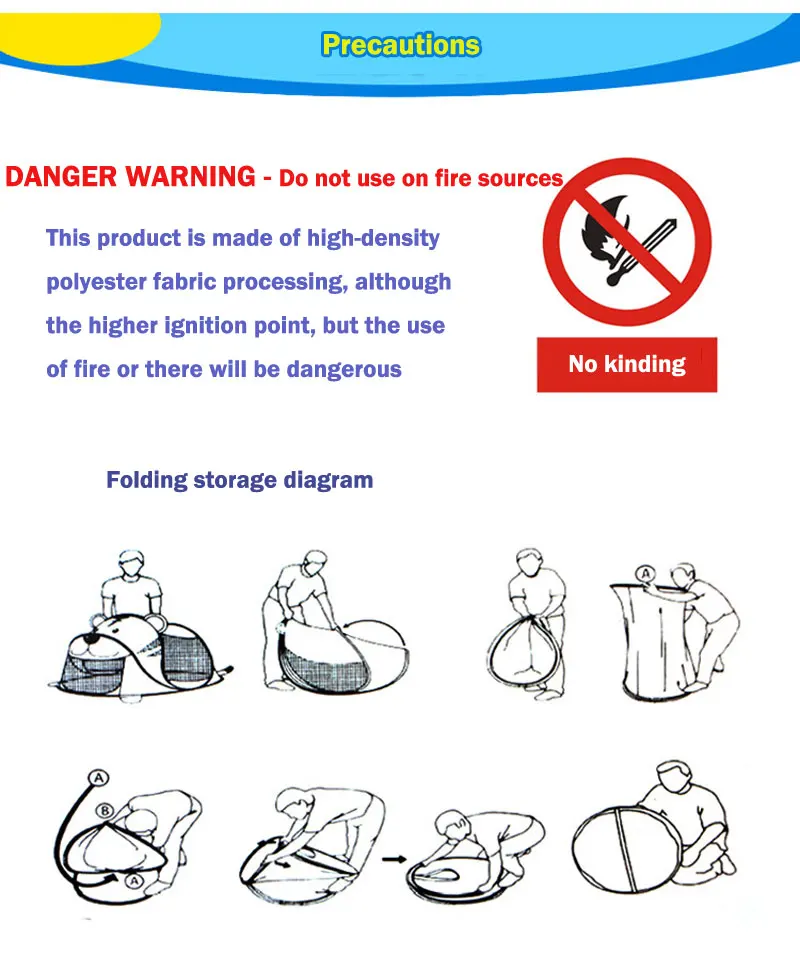 Precautions

DANGER WARNING - Do not use on fire sources

This product is made of high-density polyester fabric processing, although the higher ignition point, but the use of fire or there will be dangerous

No kinding

Folding storage diagram

A

A

B

A