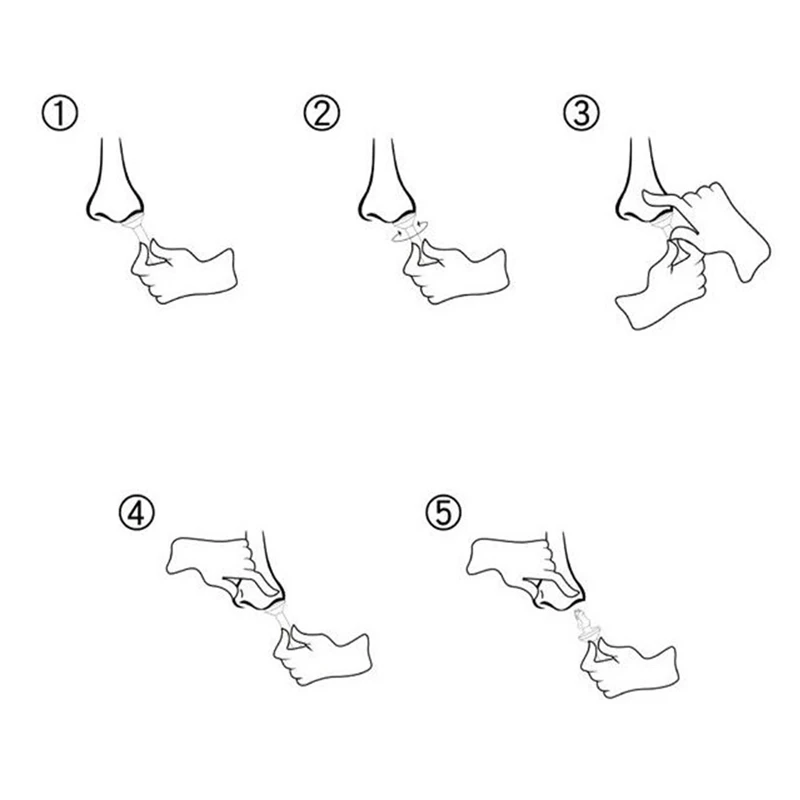 ①

②

③

④

⑤