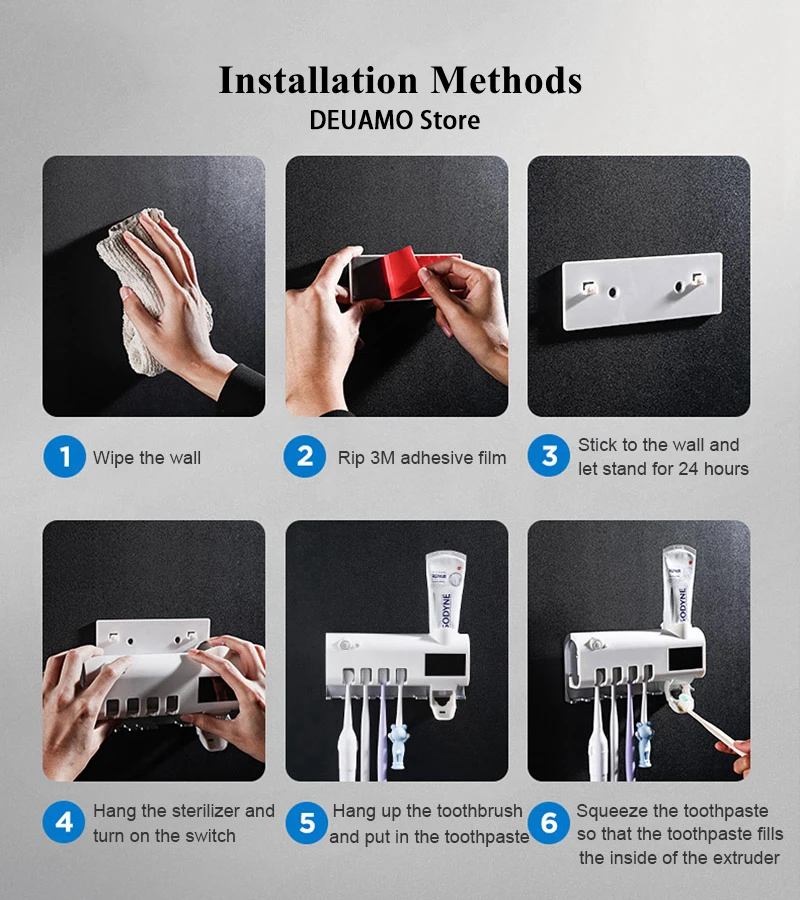 Installation Methods
DEUAMO Store

1 Wipe the wall

2 Rip 3M adhesive film

3 Stick to the wall and let stand for 24 hours

SODYNE

SODYNE

4 Hang the sterilizer and turn on the switch

5 Hang up the toothbrush and put in the toothpaste

6 Squeeze the toothpaste so that the toothpaste fills the inside of the extruder