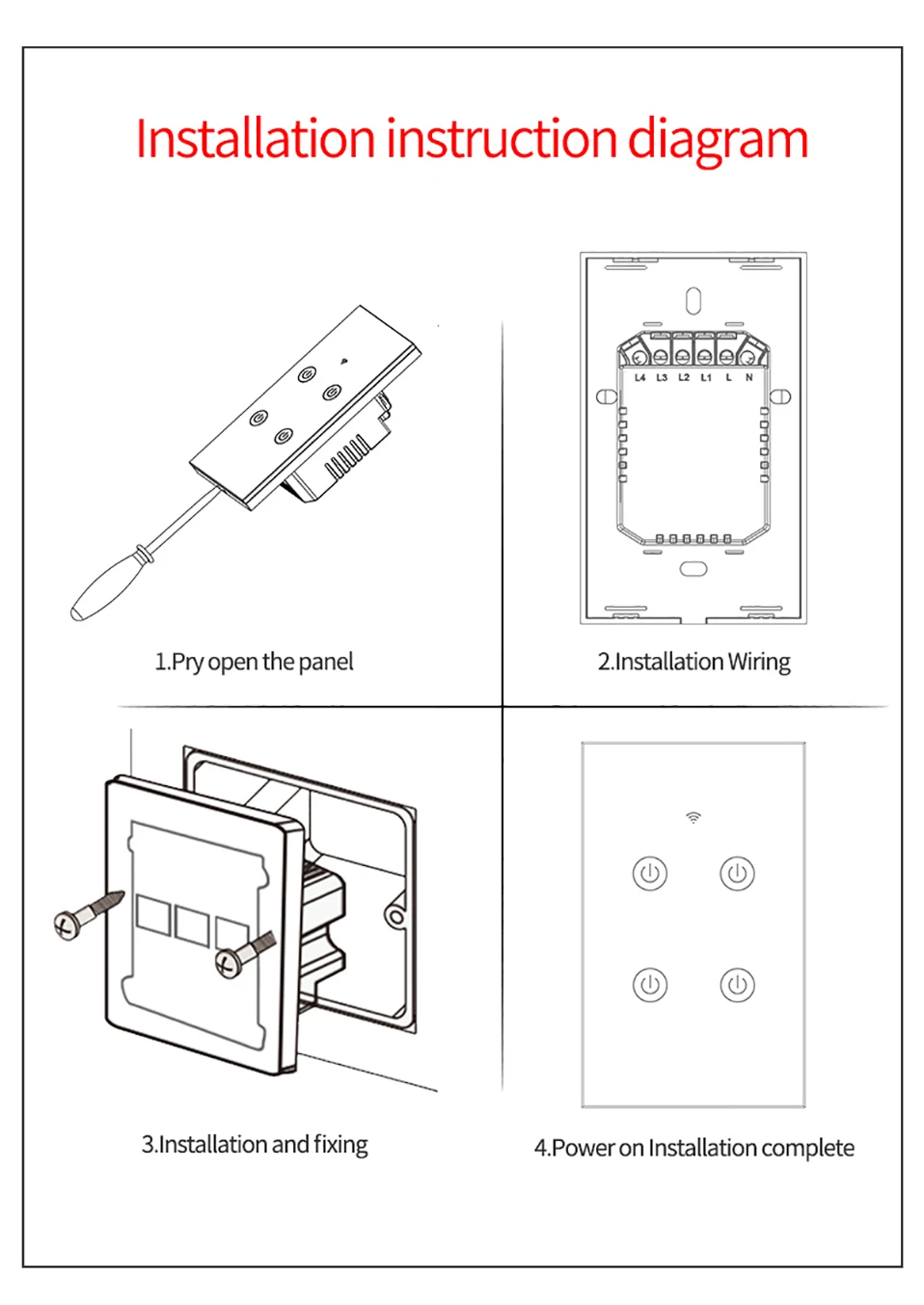 Installation instruction diagram

1.Pry open the panel

L4 L3 L2 L1 L N

2.Installation Wiring

3.Installation and fixing

4.Power on Installation complete