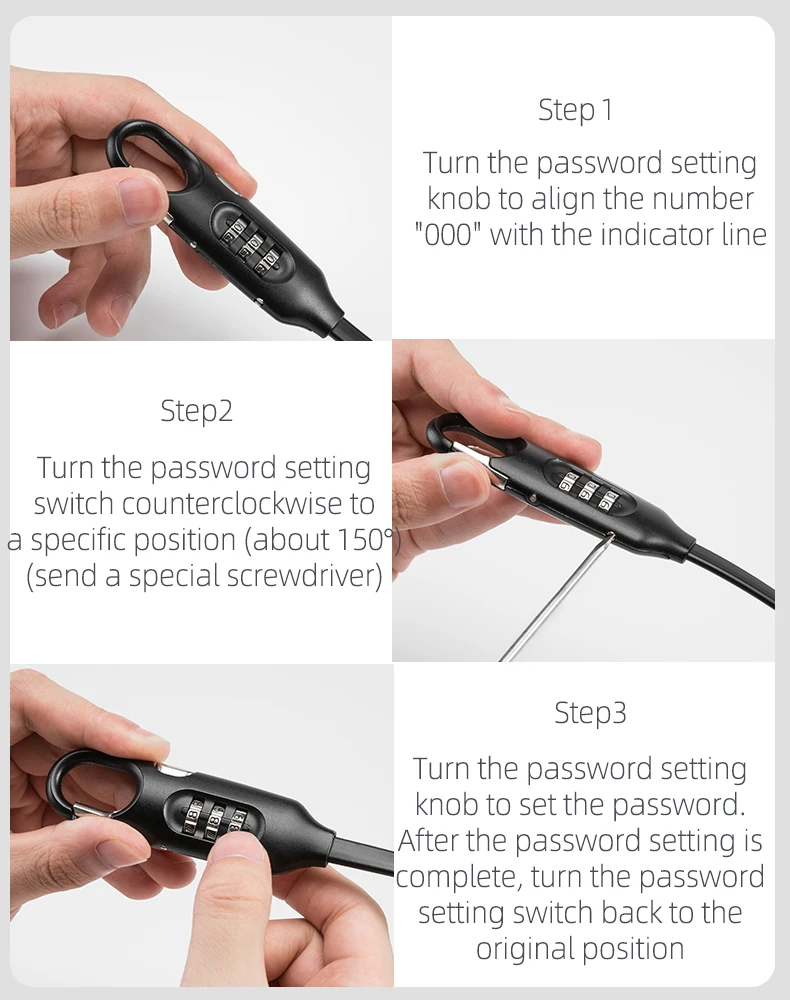 Step 1

Turn the password setting knob to align the number "000" with the indicator line

Step2

Turn the password setting switch counterclockwise to a specific position (about 150°) (send a special screwdriver)

Step3

Turn the password setting knob to set the password. After the password setting is complete, turn the password setting switch back to the original position