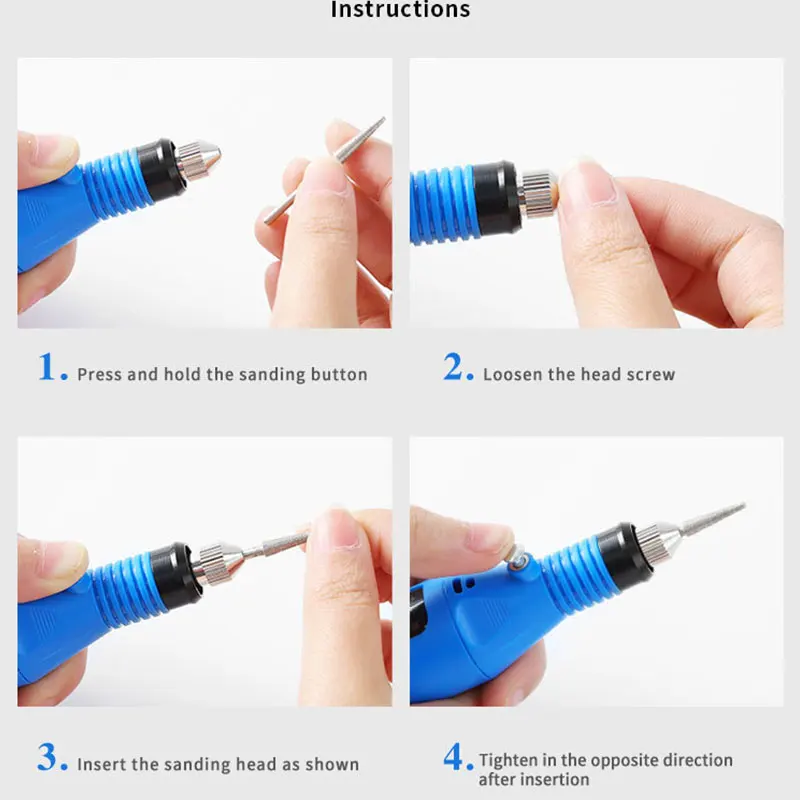 Instructions

1. Press and hold the sanding button

2. Loosen the head screw

3. Insert the sanding head as shown

4. Tighten in the opposite direction after insertion