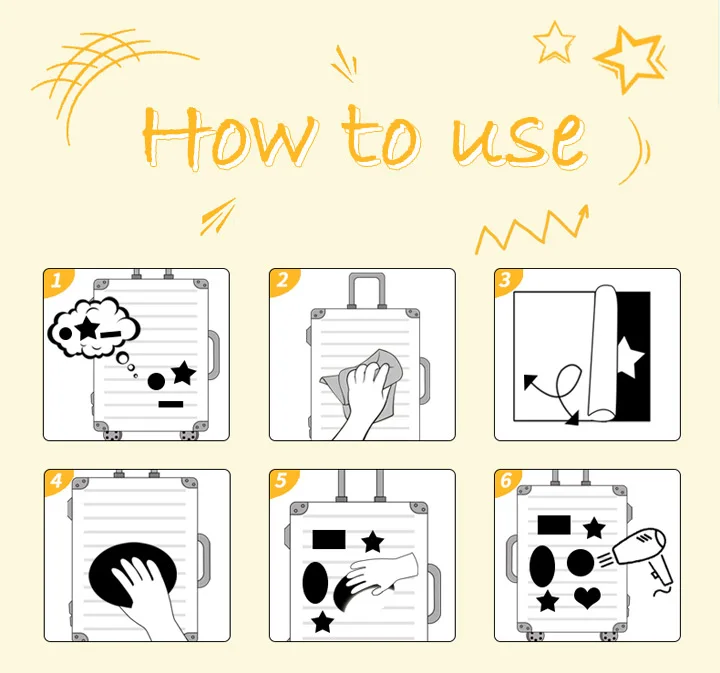 How to use

1

2

3

4

5

6