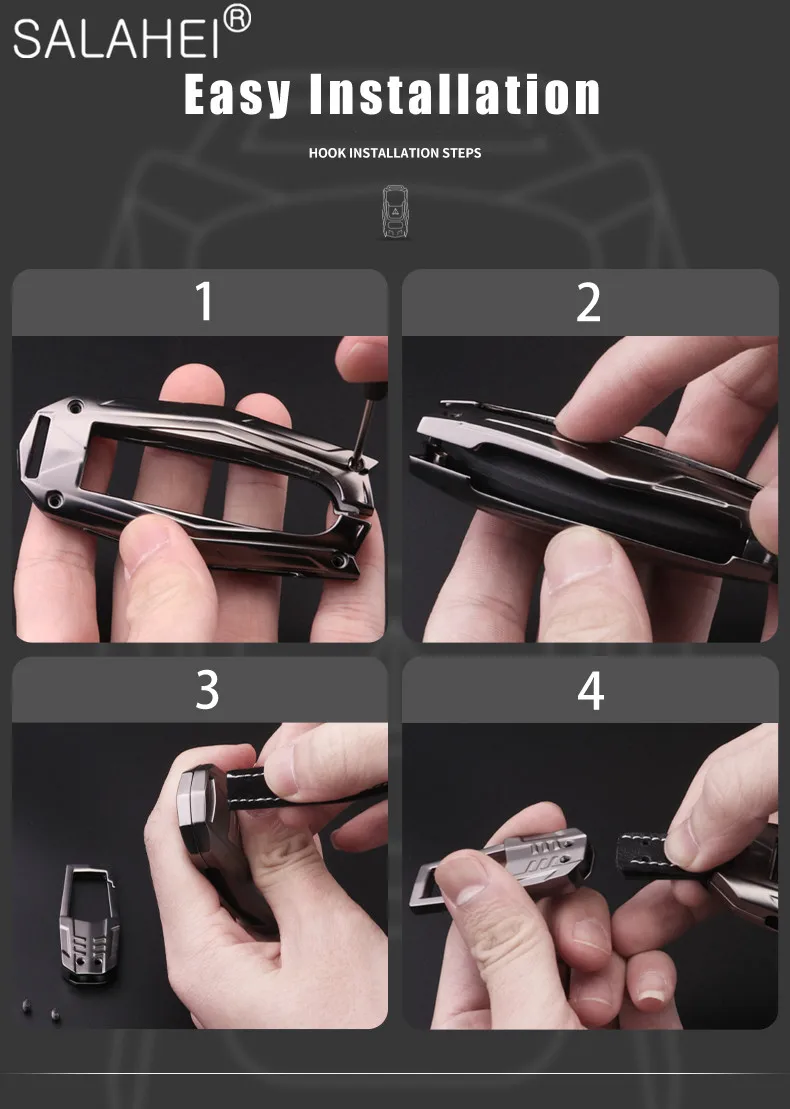 SALAHEI®

Easy Installation

HOOK INSTALLATION STEPS

1

2

3

4