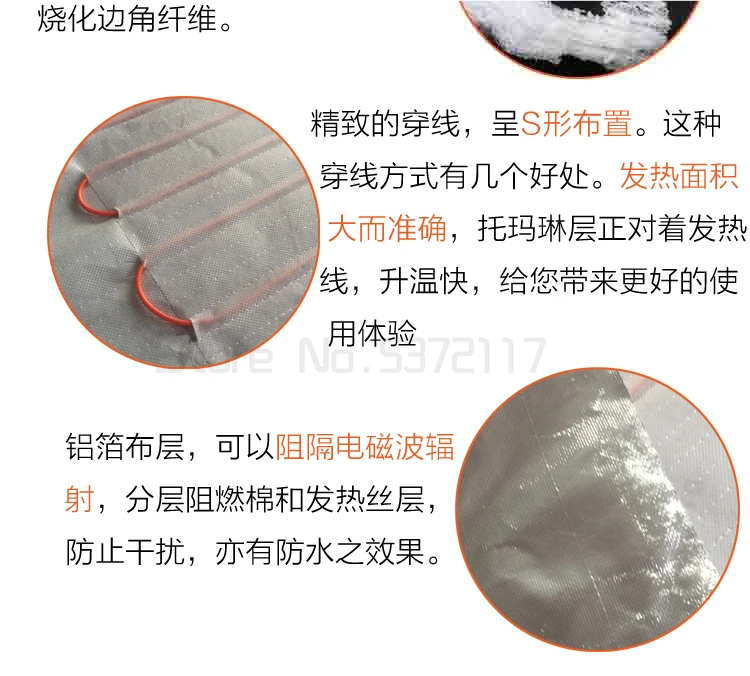 烧化边角纤维。

精致的穿线，呈S形布置。这种穿线方式有几个好处。发热面积大而准确，托玛琳层正对着发热线，升温快，给您带来更好的使用体验

Store No.5372117

铝箔布层，可以阻隔电磁波辐射，分层阻燃棉和发热丝层，防止干扰，亦有防水之效果。