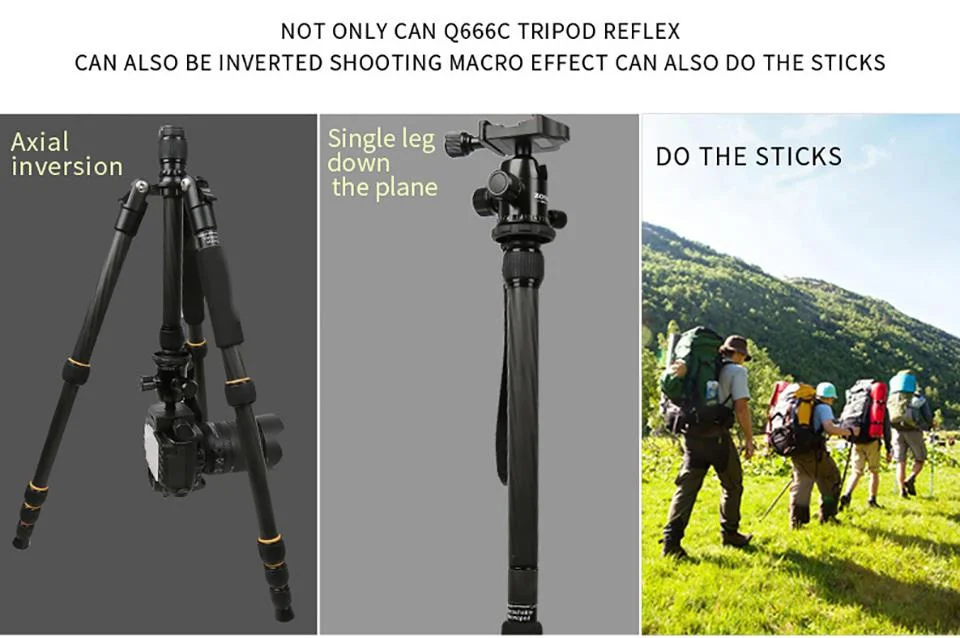 NOT ONLY CAN Q666C TRIPOD REFLEX
CAN ALSO BE INVERTED SHOOTING MACRO EFFECT CAN ALSO DO THE STICKS

Axial inversion

Single leg down the plane

DO THE STICKS