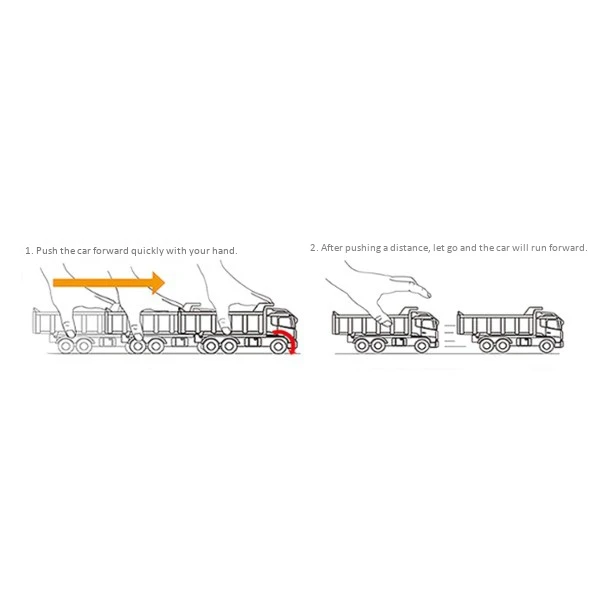 1. Push the car forward quickly with your hand.

2. After pushing a distance, let go and the car will run forward.