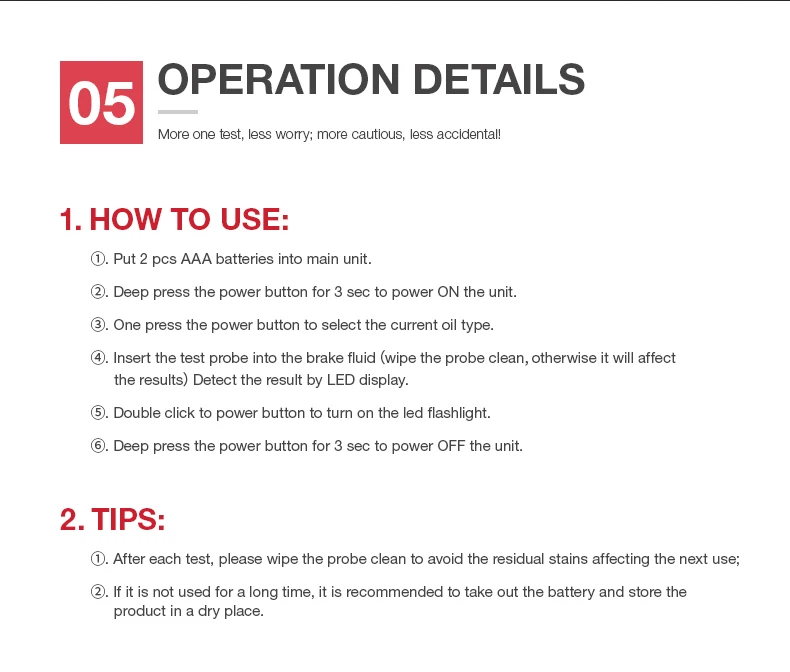 05

OPERATION DETAILS

More one test, less worry; more cautious, less accidental!

1. HOW TO USE:

①. Put 2 pcs AAA batteries into main unit.

②. Deep press the power button for 3 sec to power ON the unit.

③. One press the power button to select the current oil type.

④. Insert the test probe into the brake fluid (wipe the probe clean, otherwise it will affect the results) Detect the result by LED display.

⑤. Double click to power button to turn on the led flashlight.

⑥. Deep press the power button for 3 sec to power OFF the unit.

2. TIPS:

①. After each test, please wipe the probe clean to avoid the residual stains affecting the next use;

②. If it is not used for a long time, it is recommended to take out the battery and store the product in a dry place.