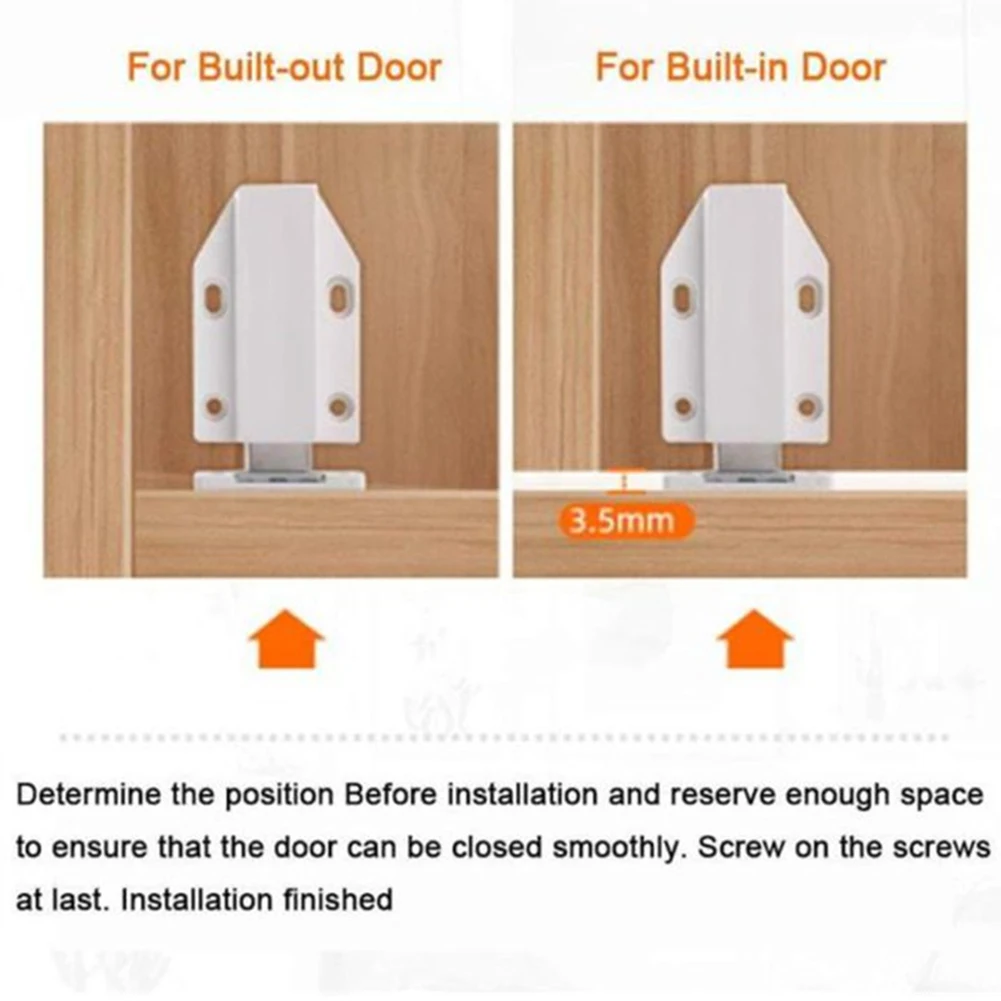 For Built-out Door

For Built-in Door

3.5mm

Determine the position Before installation and reserve enough space to ensure that the door can be closed smoothly. Screw on the screws at last. Installation finished