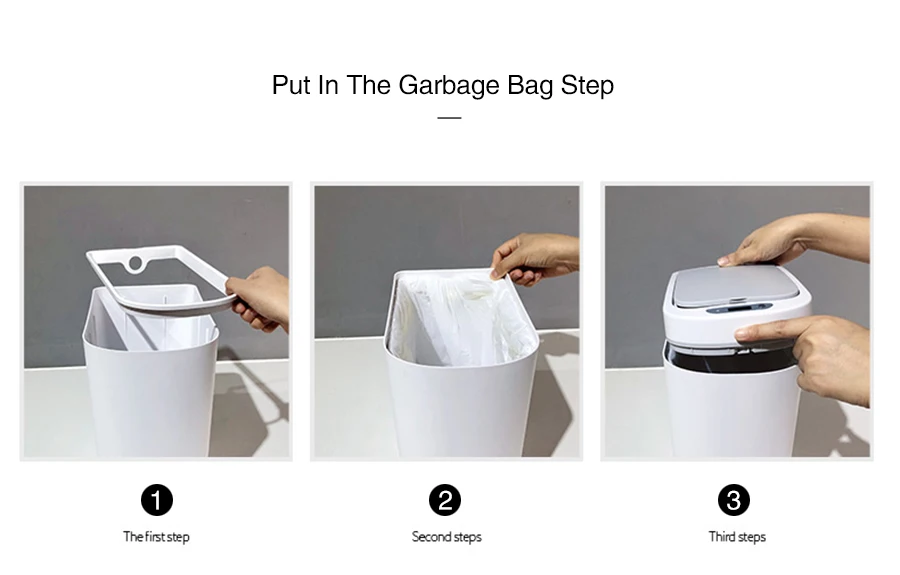 Put In The Garbage Bag Step

1
The first step

2
Second steps

3
Third steps