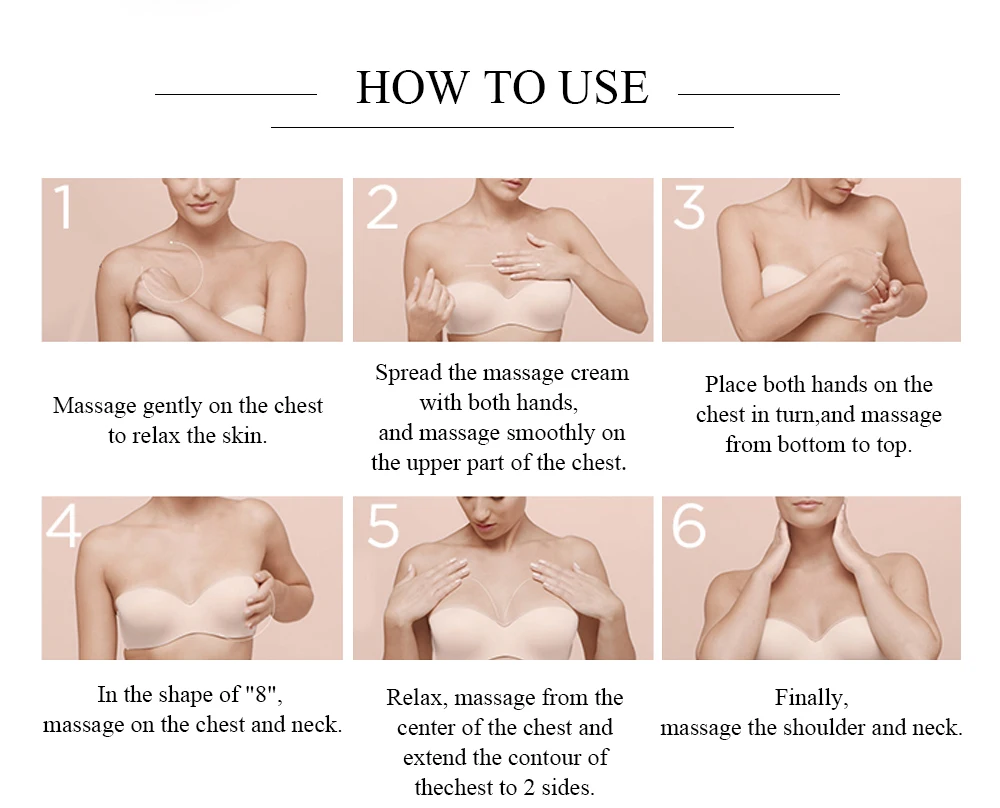 HOW TO USE

1

Massage gently on the chest to relax the skin.

2

Spread the massage cream with both hands, and massage smoothly on the upper part of the chest.

3

Place both hands on the chest in turn,and massage from bottom to top.

4

In the shape of "8", massage on the chest and neck.

5

Relax, massage from the center of the chest and extend the contour of thechest to 2 sides.

6

Finally, massage the shoulder and neck.