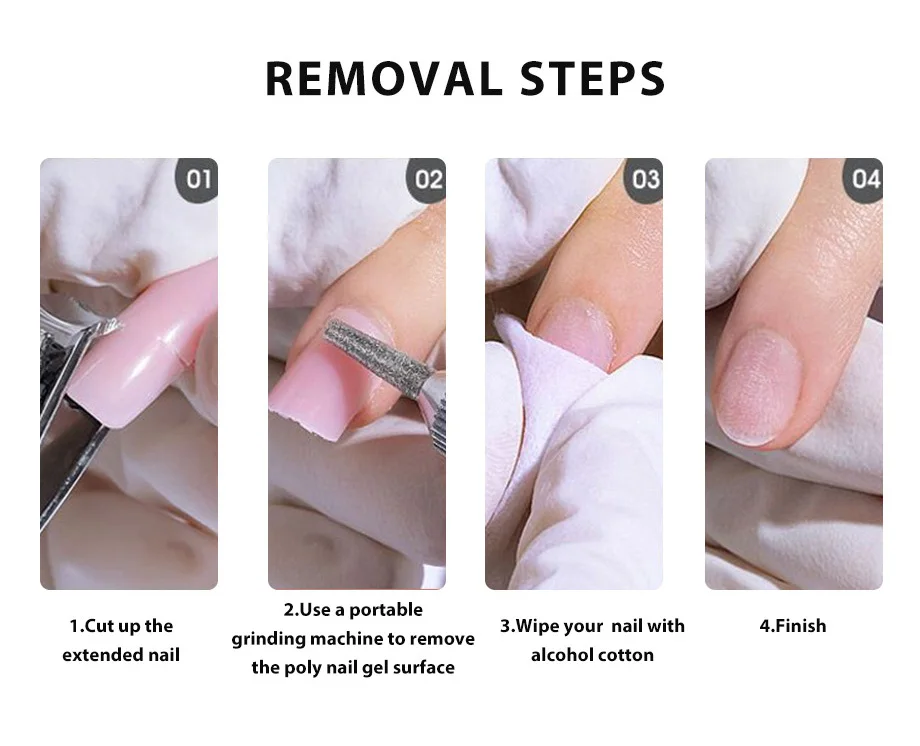 REMOVAL STEPS

01

02

03

04

1.Cut up the extended nail

2.Use a portable grinding machine to remove the poly nail gel surface

3.Wipe your  nail with alcohol cotton

4.Finish