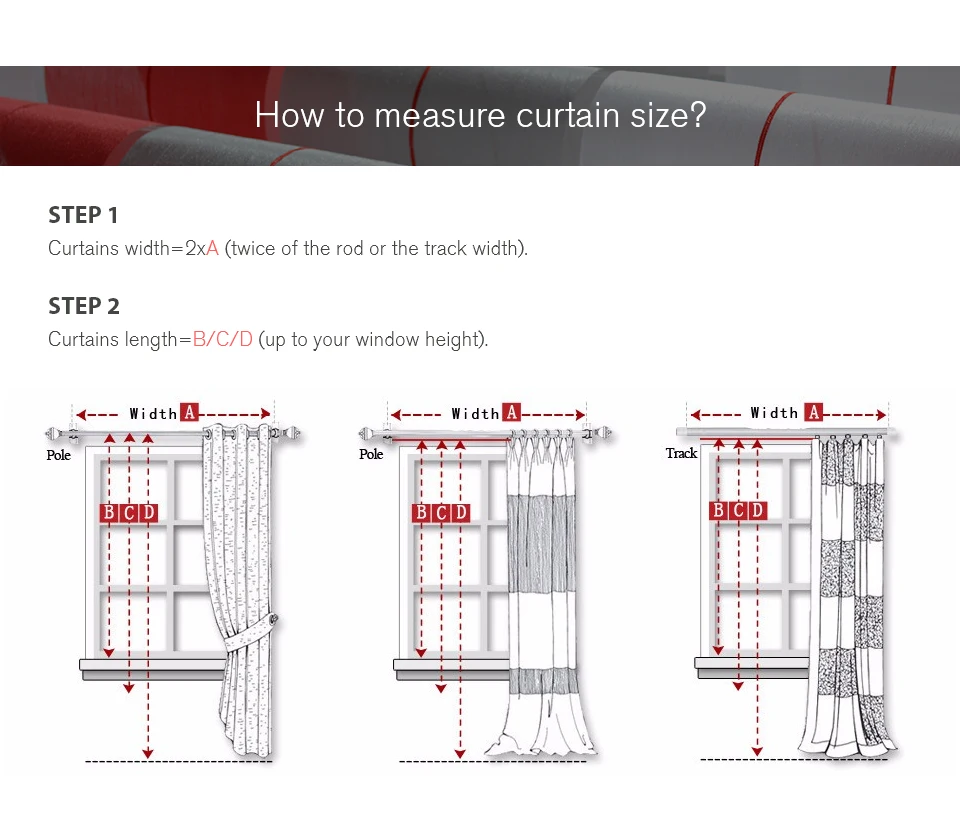 How to measure curtain size?

STEP 1
Curtains width=2xA (twice of the rod or the track width).

STEP 2
Curtains length=B/C/D (up to your window height).

Width A
Pole
B C D

Width A
Pole
B C D

Width A
Track
B C D