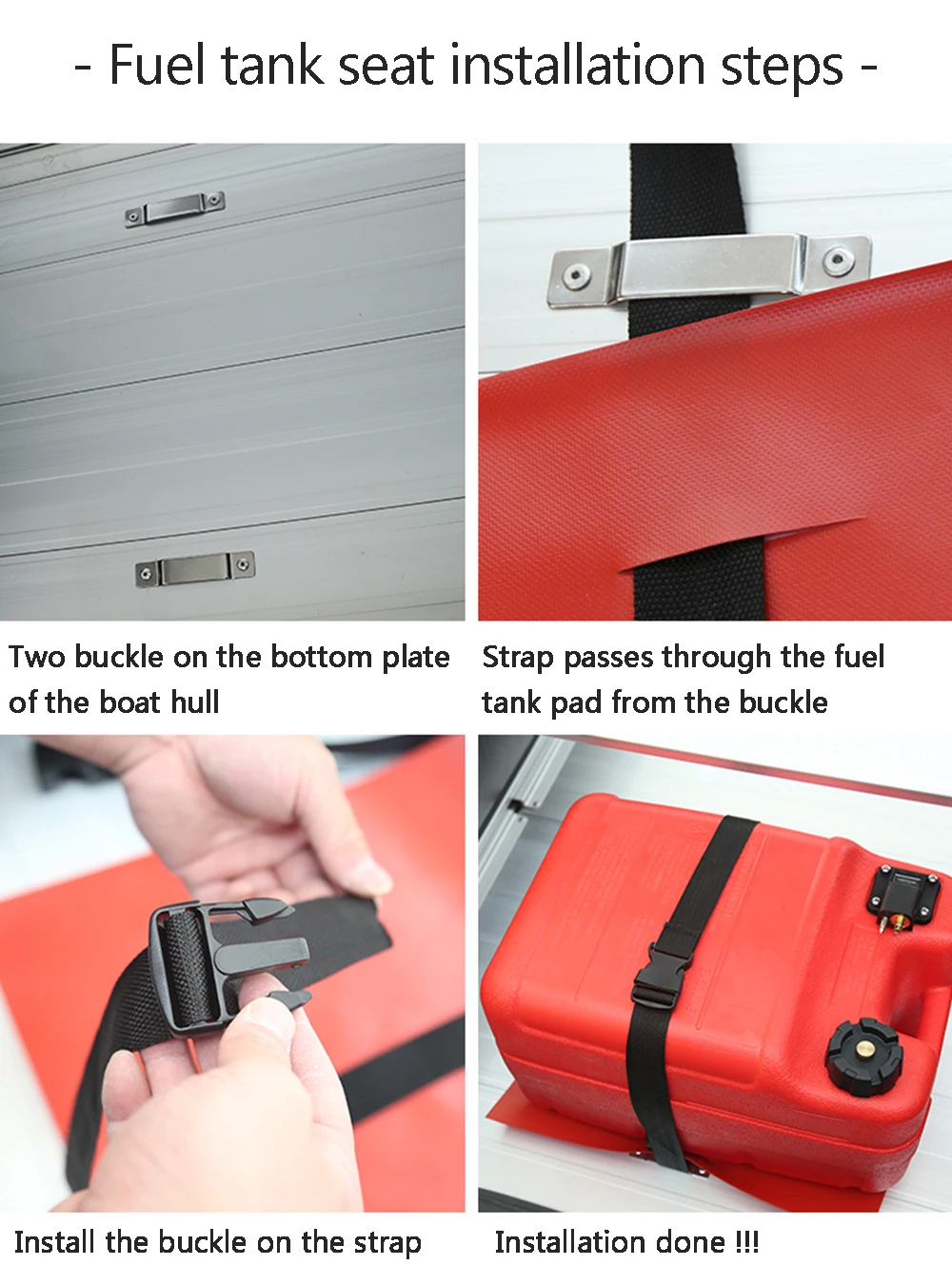 - Fuel tank seat installation steps -

Two buckle on the bottom plate of the boat hull

Strap passes through the fuel tank pad from the buckle

Install the buckle on the strap

Installation done !!!