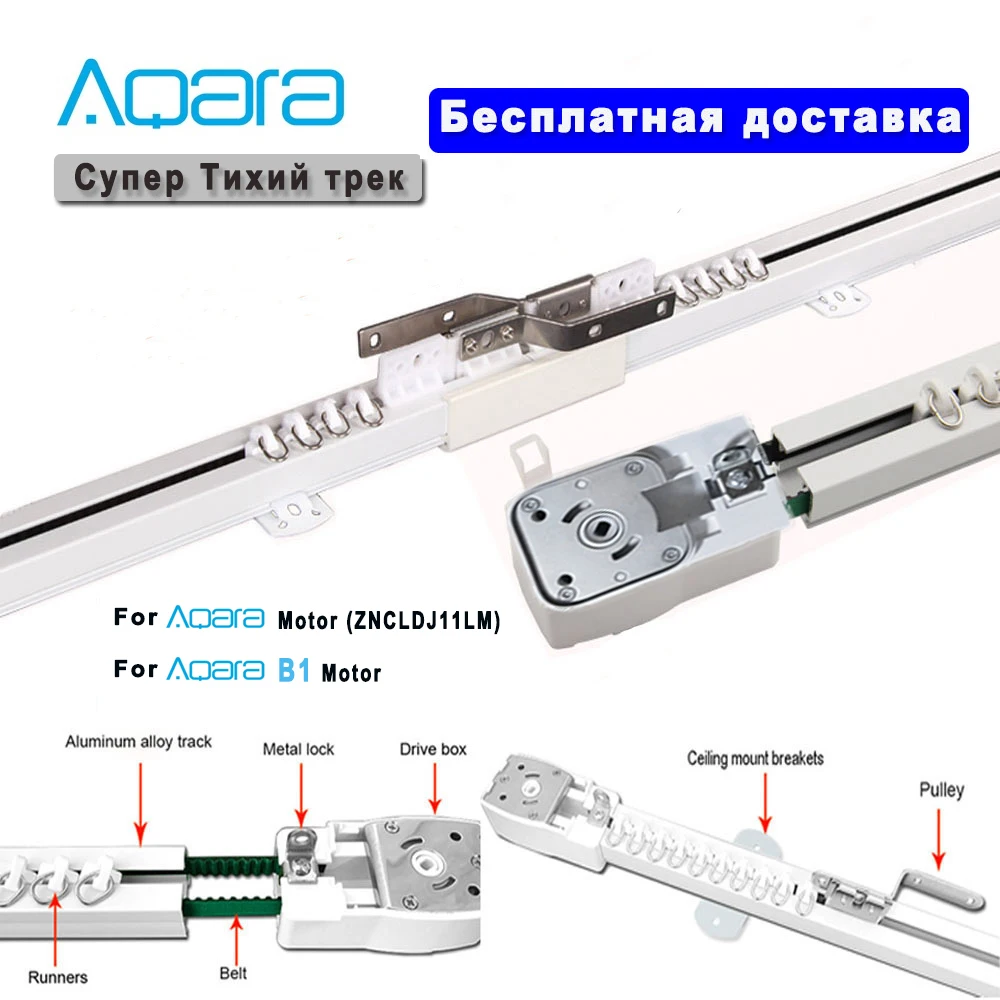 Aqara

Бесплатная доставка

Супер Тихий трек

For Aqara Motor (ZNCLDJ11LM)

For Aqara B1 Motor

Aluminum alloy track

Metal lock

Drive box

Runners

Belt

Ceiling mount breakets

Pulley