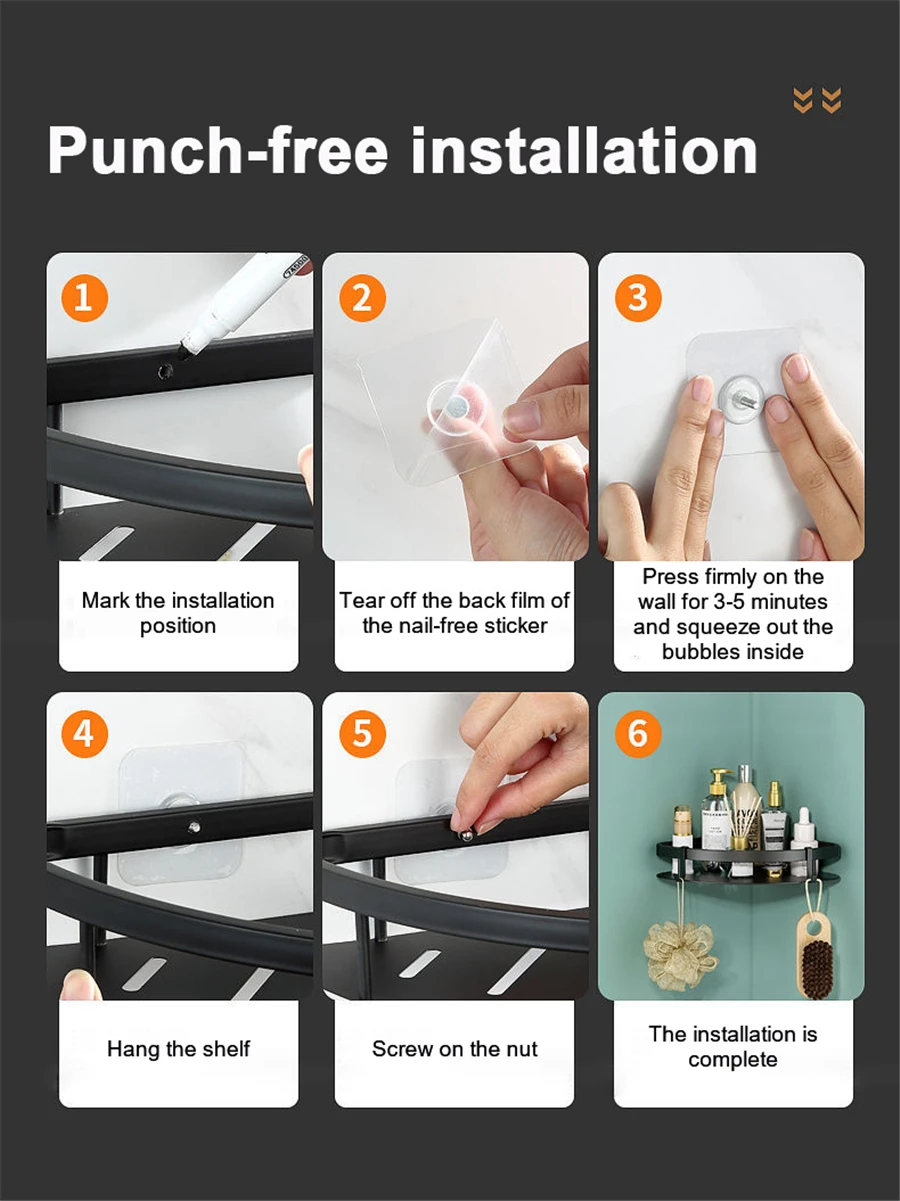 Punch-free installation

1

Mark the installation position

2

Tear off the back film of the nail-free sticker

3

Press firmly on the wall for 3-5 minutes and squeeze out the bubbles inside

4

Hang the shelf

5

Screw on the nut

6

The installation is complete