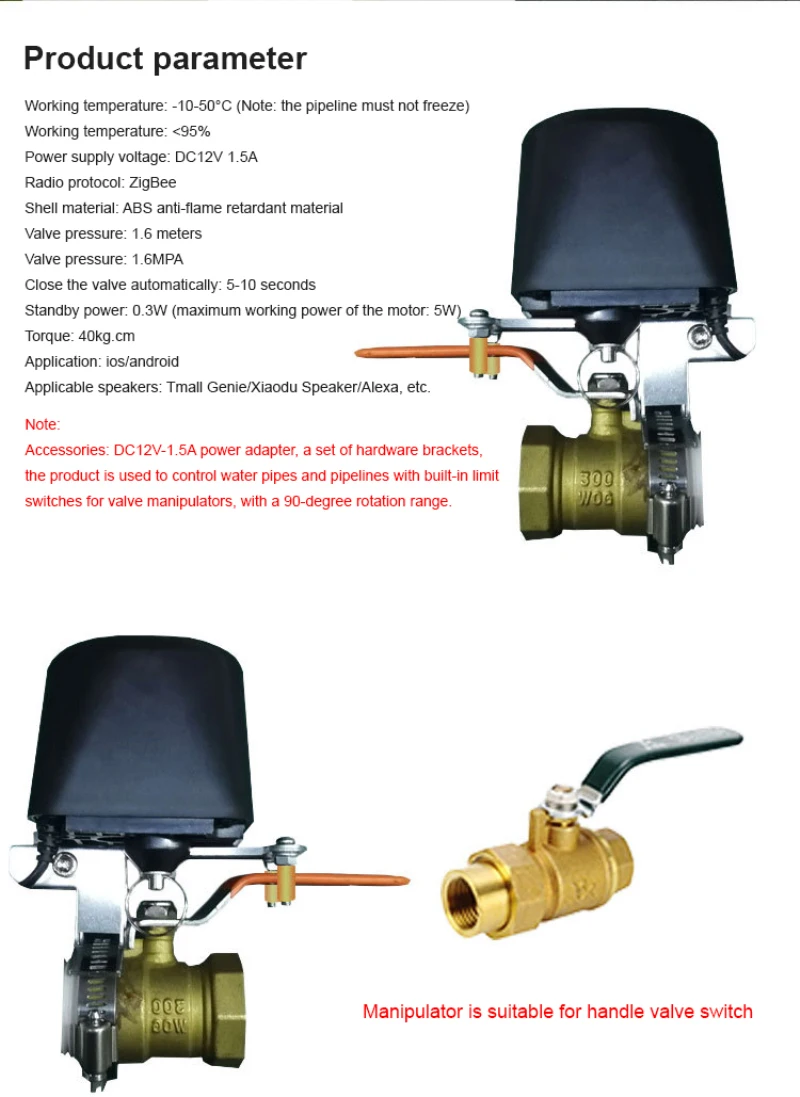 Product parameter

Working temperature: -10-50°C (Note: the pipeline must not freeze)
Working temperature: <95%
Power supply voltage: DC12V 1.5A
Radio protocol: ZigBee
Shell material: ABS anti-flame retardant material
Valve pressure: 1.6 meters
Valve pressure: 1.6MPA
Close the valve automatically: 5-10 seconds
Standby power: 0.3W (maximum working power of the motor: 5W)
Torque: 40kg.cm
Application: ios/android
Applicable speakers: Tmall Genie/Xiaodu Speaker/Alexa, etc.

Note:
Accessories: DC12V-1.5A power adapter, a set of hardware brackets, the product is used to control water pipes and pipelines with built-in limit switches for valve manipulators, with a 90-degree rotation range.

300
WOG

300
WOG

Manipulator is suitable for handle valve switch