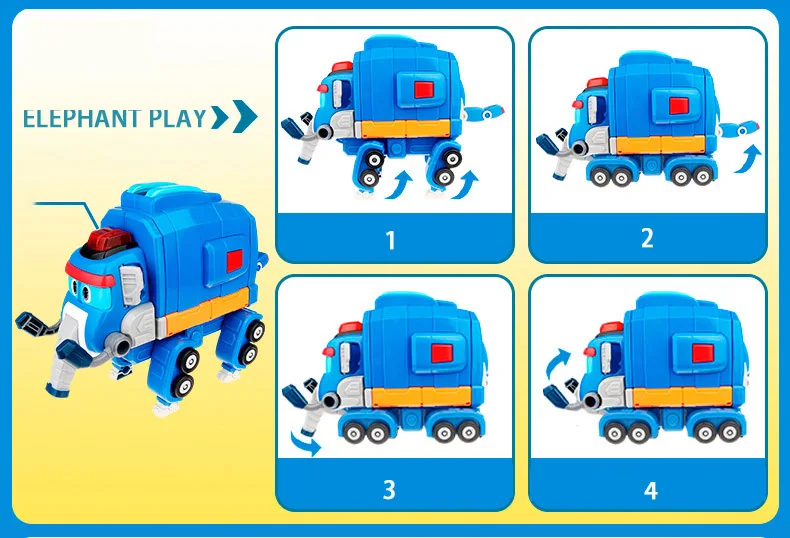 ELEPHANT PLAY

1

2

3

4