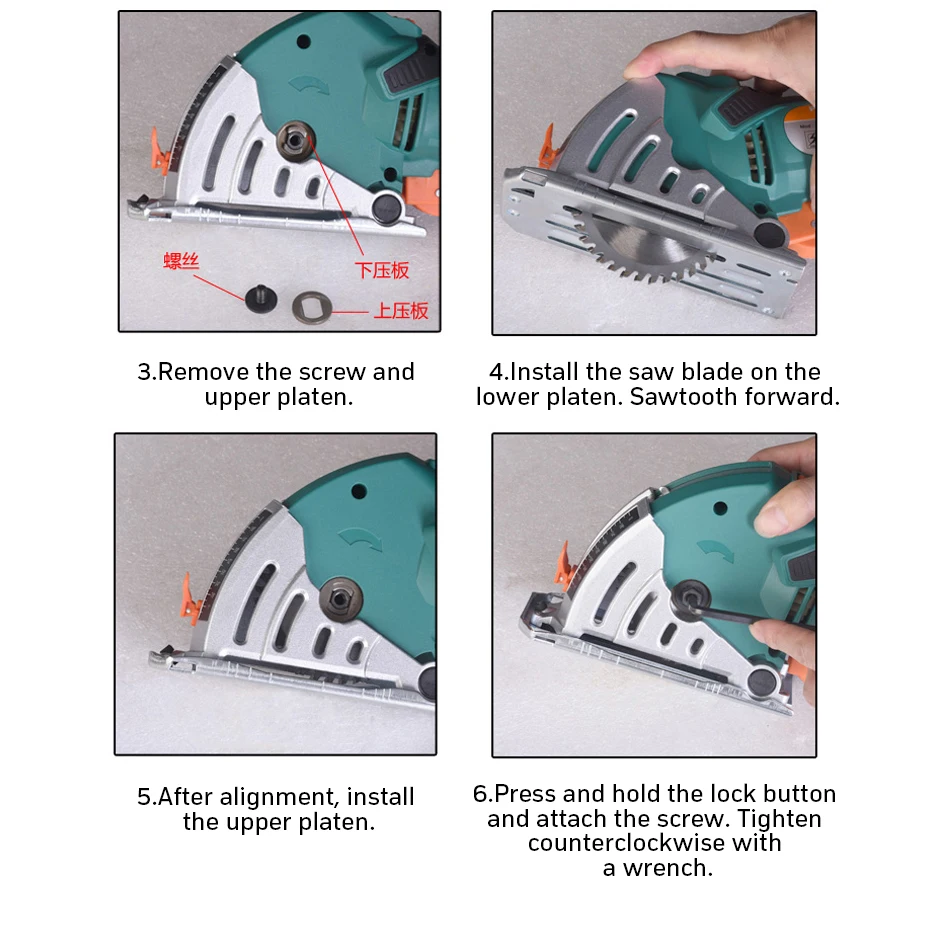 螺丝

下压板

上压板

3.Remove the screw and upper platen.

4.Install the saw blade on the lower platen. Sawtooth forward.

5.After alignment, install the upper platen.

6.Press and hold the lock button and attach the screw. Tighten counterclockwise with a wrench.