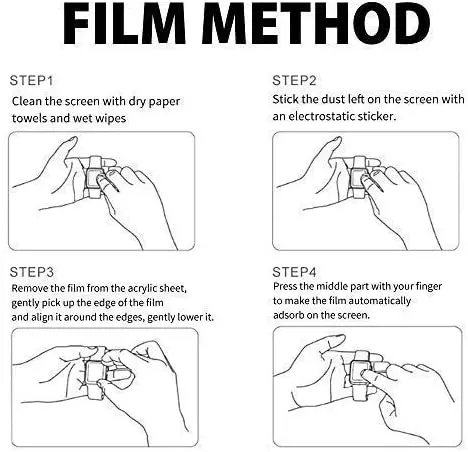 FILM METHOD

STEP1
Clean the screen with dry paper towels and wet wipes

STEP2
Stick the dust left on the screen with an electrostatic sticker.

STEP3
Remove the film from the acrylic sheet, gently pick up the edge of the film and align it around the edges, gently lower it.

STEP4
Press the middle part with your finger to make the film automatically adsorb on the screen.