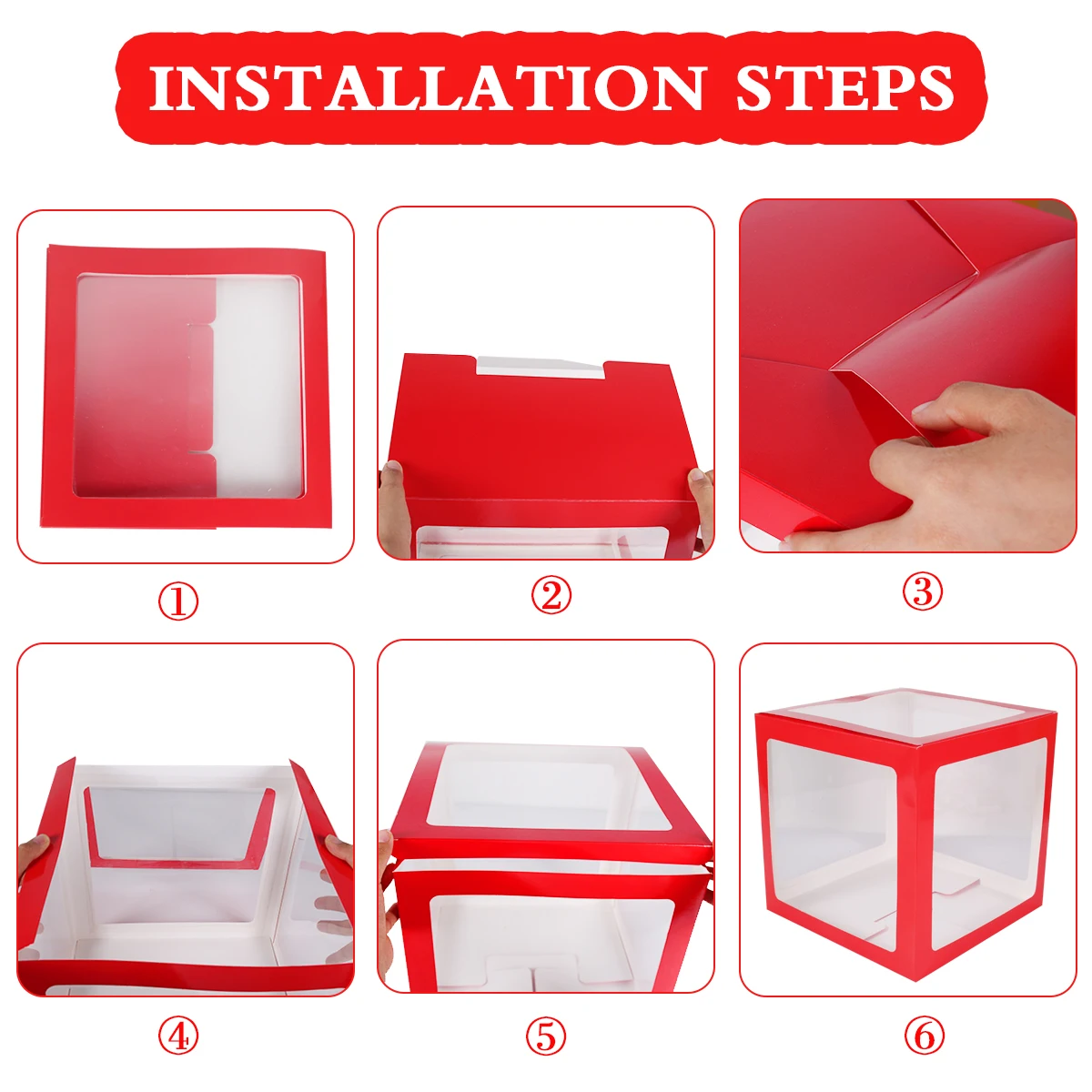 INSTALLATION STEPS

①

②

③

④

⑤

⑥