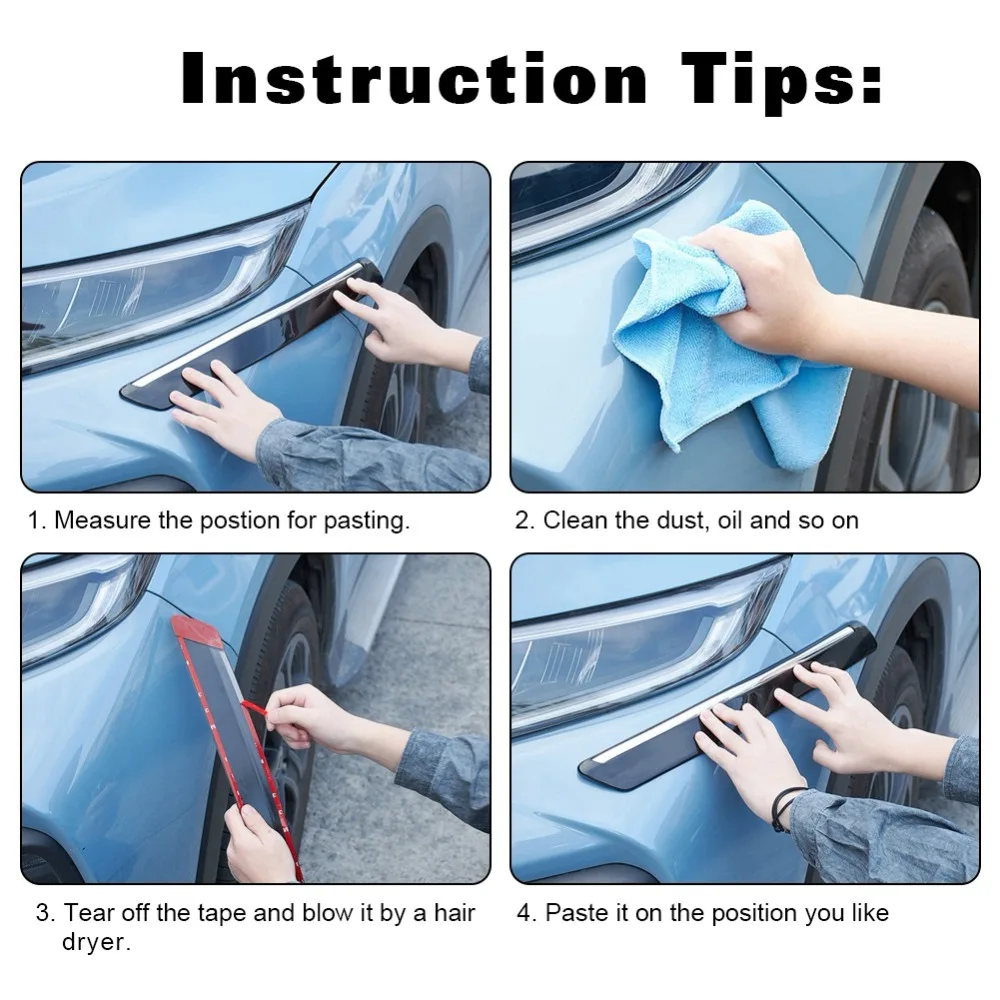 Instruction Tips:

1. Measure the postion for pasting.

2. Clean the dust, oil and so on

3. Tear off the tape and blow it by a hair dryer.

4. Paste it on the position you like