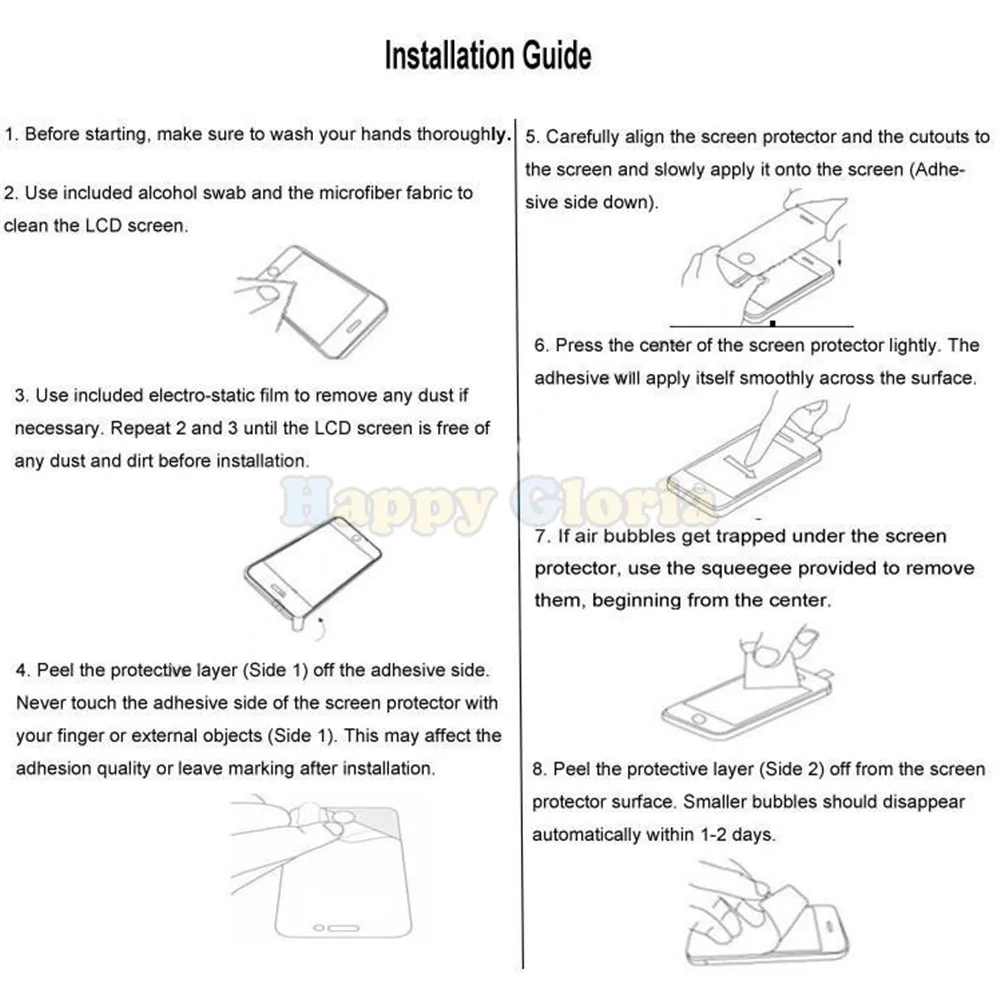 Installation Guide

1. Before starting, make sure to wash your hands thoroughly.

2. Use included alcohol swab and the microfiber fabric to clean the LCD screen.

3. Use included electro-static film to remove any dust if necessary. Repeat 2 and 3 until the LCD screen is free of any dust and dirt before installation.

4. Peel the protective layer (Side 1) off the adhesive side. Never touch the adhesive side of the screen protector with your finger or external objects (Side 1). This may affect the adhesion quality or leave marking after installation.

5. Carefully align the screen protector and the cutouts to the screen and slowly apply it onto the screen (Adhesive side down).

6. Press the center of the screen protector lightly. The adhesive will apply itself smoothly across the surface.

Happy Gloria

7. If air bubbles get trapped under the screen protector, use the squeegee provided to remove them, beginning from the center.

8. Peel the protective layer (Side 2) off from the screen protector surface. Smaller bubbles should disappear automatically within 1-2 days.