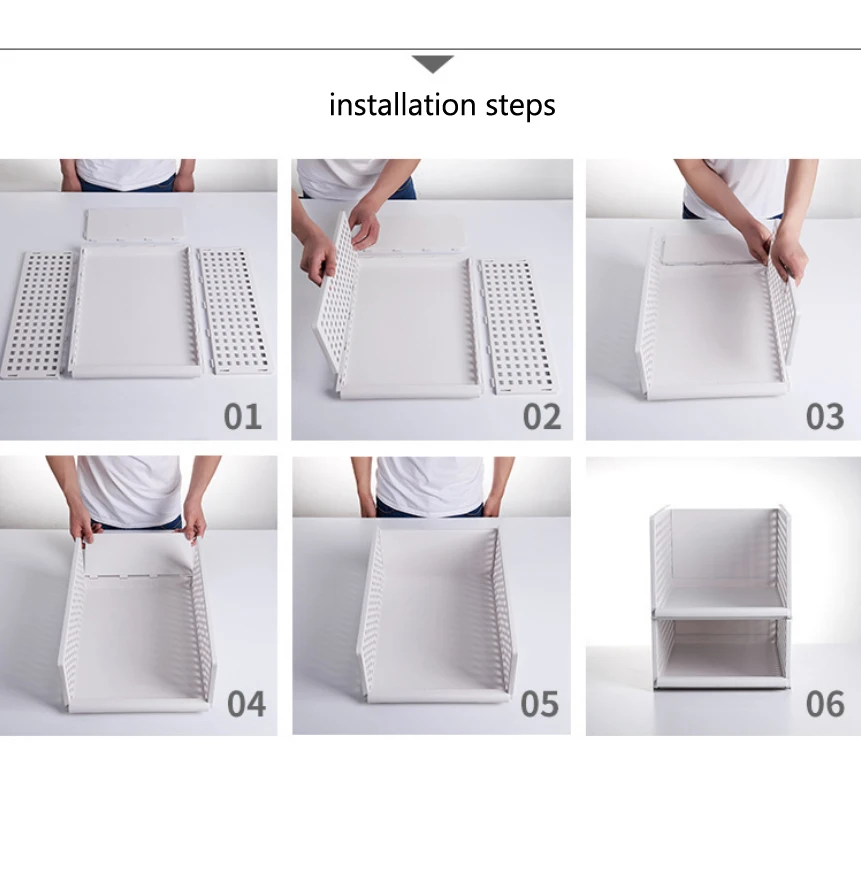 installation steps

01

02

03

04

05

06