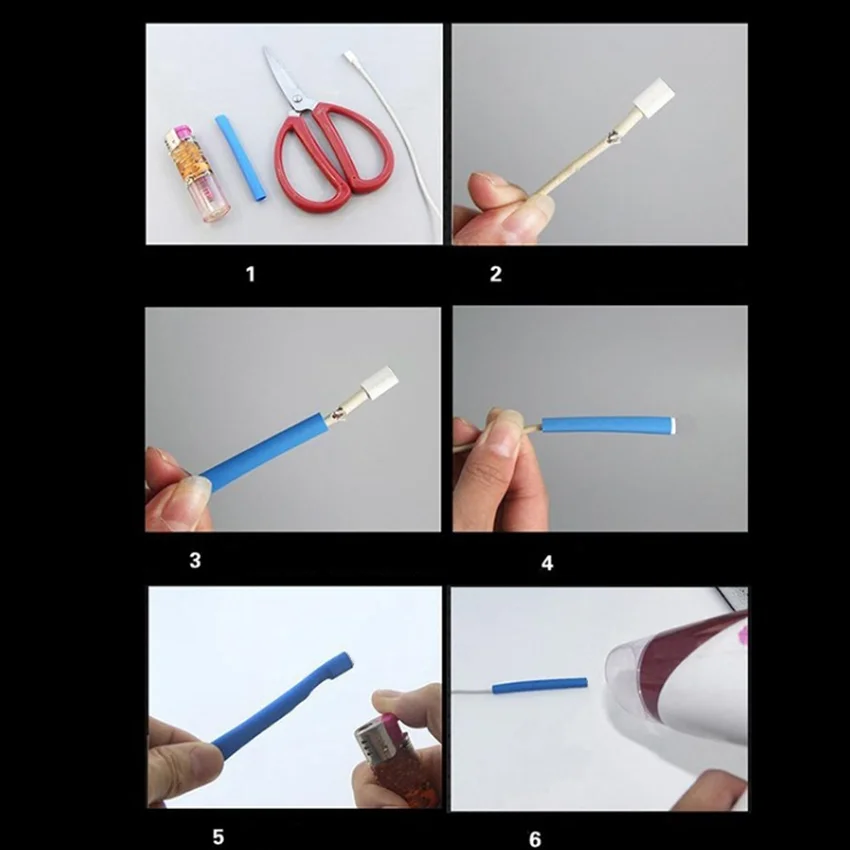 1

2

3

4

5

6