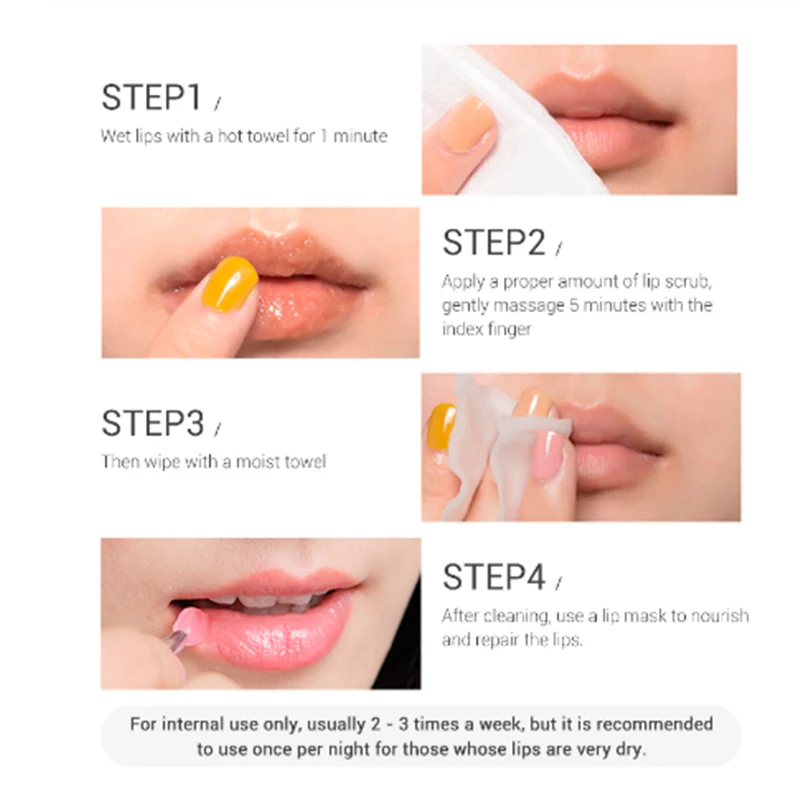 STEP1 /

Wet lips with a hot towel for 1 minute

STEP2 /

Apply a proper amount of lip scrub, gently massage 5 minutes with the index finger

STEP3 /

Then wipe with a moist towel

STEP4 /

After cleaning, use a lip mask to nourish and repair the lips.

For internal use only, usually 2 - 3 times a week, but it is recommended to use once per night for those whose lips are very dry.