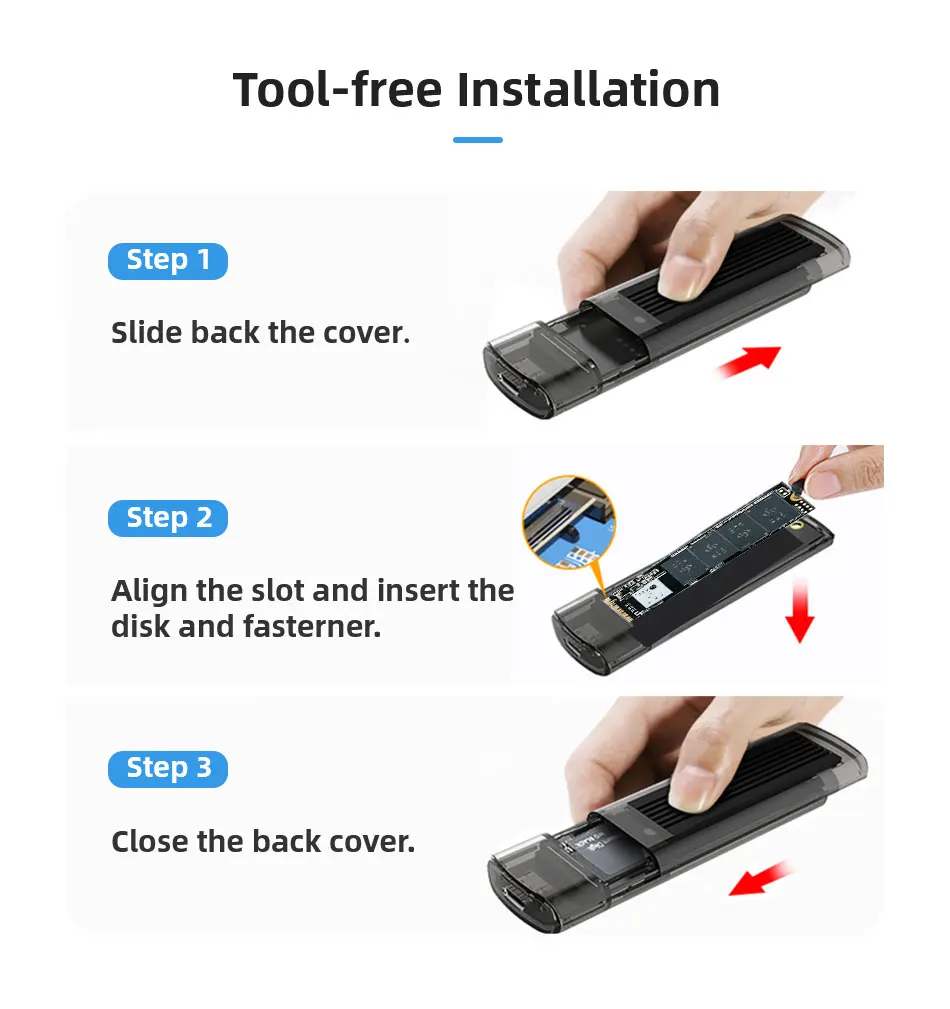 Tool-free Installation

Step 1

Slide back the cover.

Step 2

Align the slot and insert the disk and fasterner.

Step 3

Close the back cover.