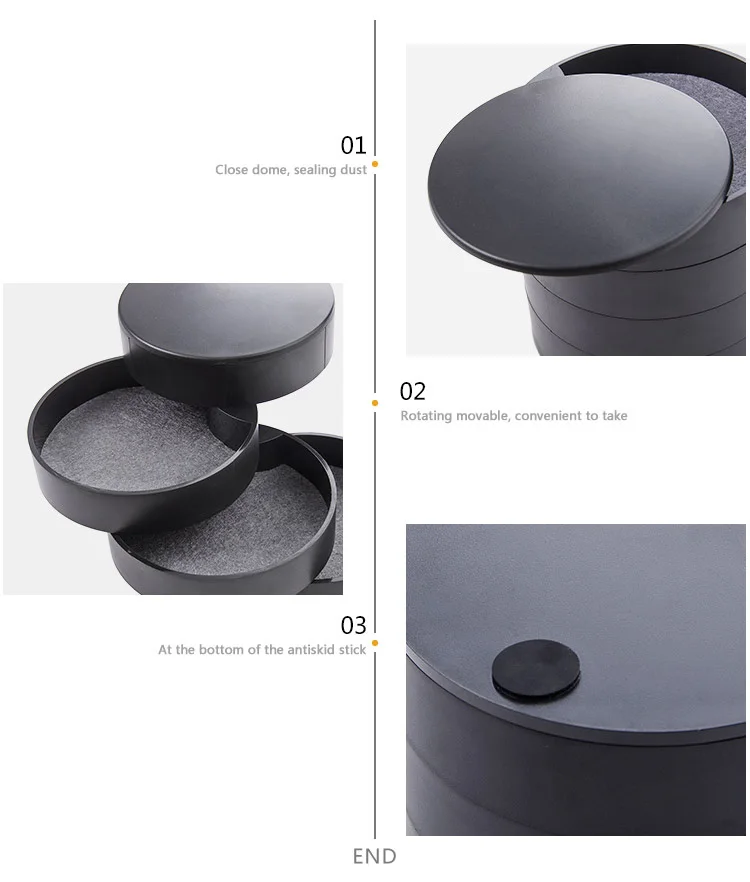 01
Close dome, sealing dust

02
Rotating movable, convenient to take

03
At the bottom of the antiskid stick

END