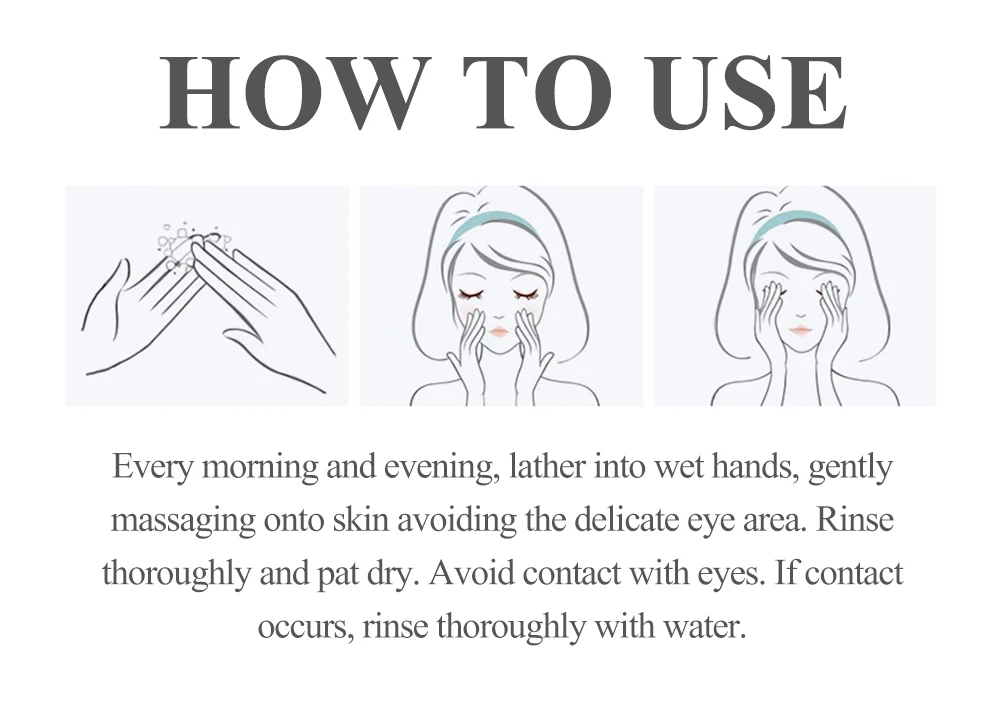 HOW TO USE

Every morning and evening, lather into wet hands, gently massaging onto skin avoiding the delicate eye area. Rinse thoroughly and pat dry. Avoid contact with eyes. If contact occurs, rinse thoroughly with water.