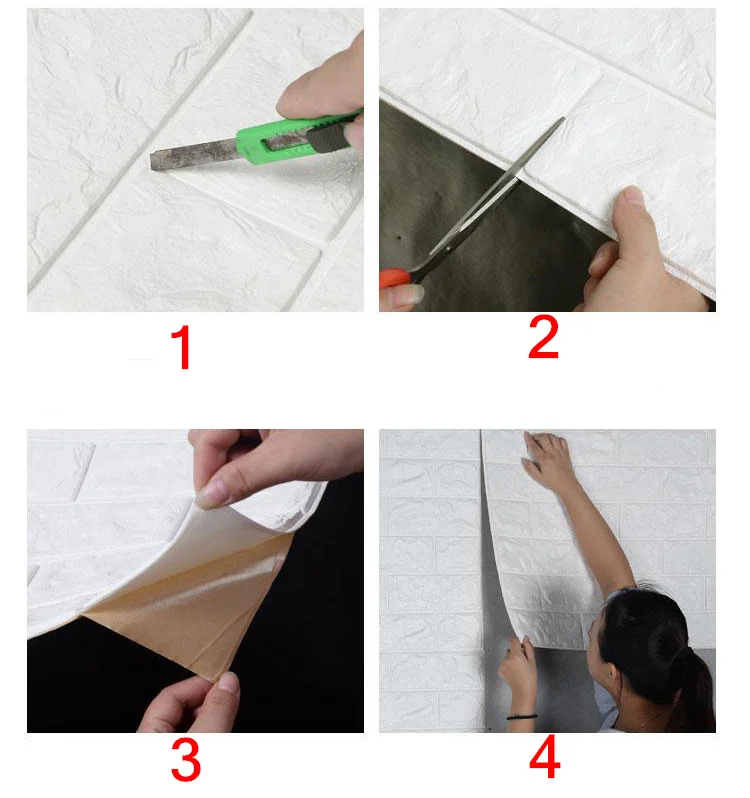 1

2

3

4