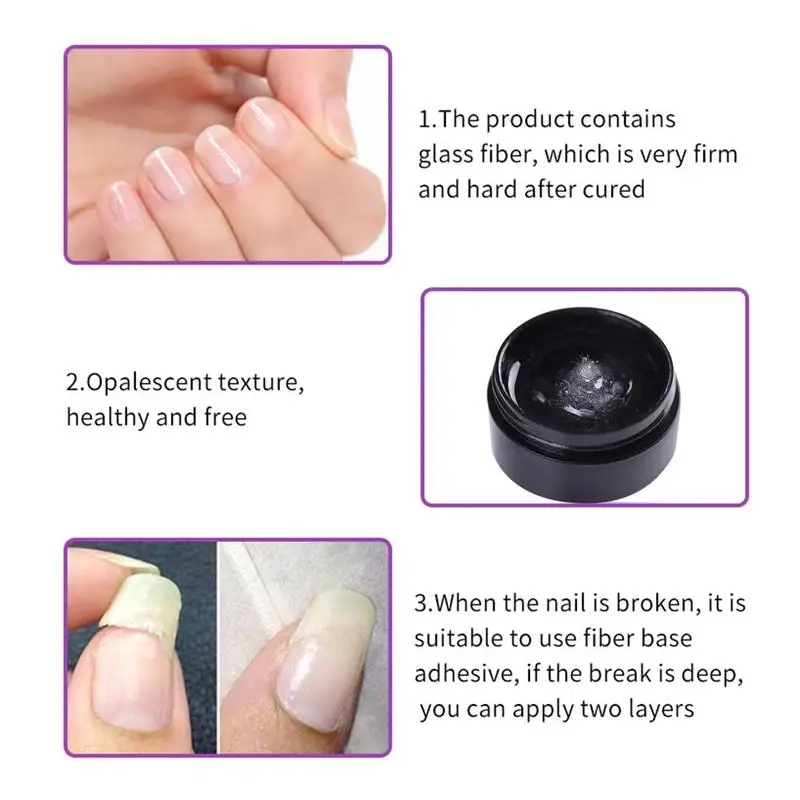 1.The product contains glass fiber, which is very firm and hard after cured

2.Opalescent texture, healthy and free

3.When the nail is broken, it is suitable to use fiber base adhesive, if the break is deep, you can apply two layers