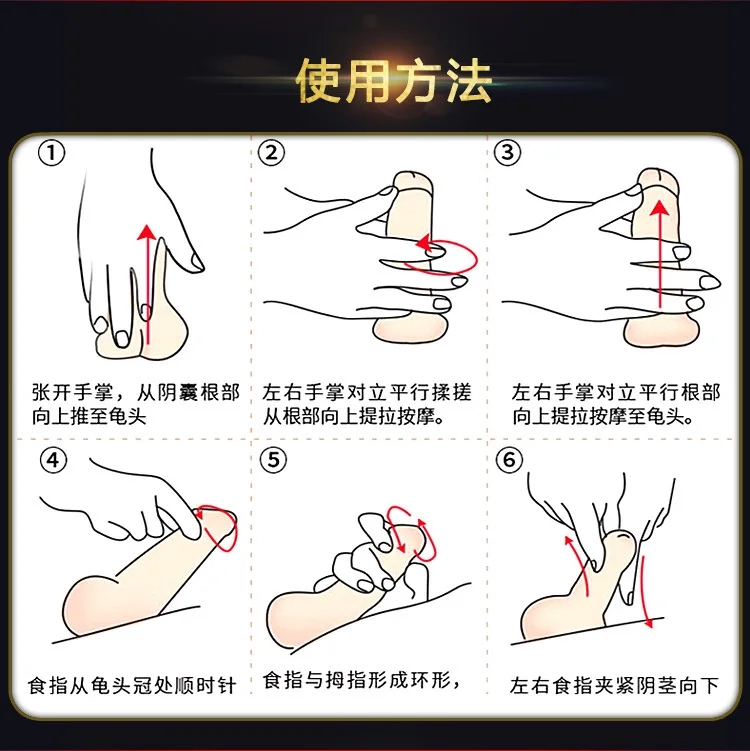 使用方法

①
张开手掌，从阴囊根部向上推至龟头

②
左右手掌对立平行揉搓从根部向上提拉按摩。

③
左右手掌对立平行根部向上提拉按摩至龟头。

④
食指从龟头冠处顺时针

⑤
食指与拇指形成环形，

⑥
左右食指夹紧阴茎向下