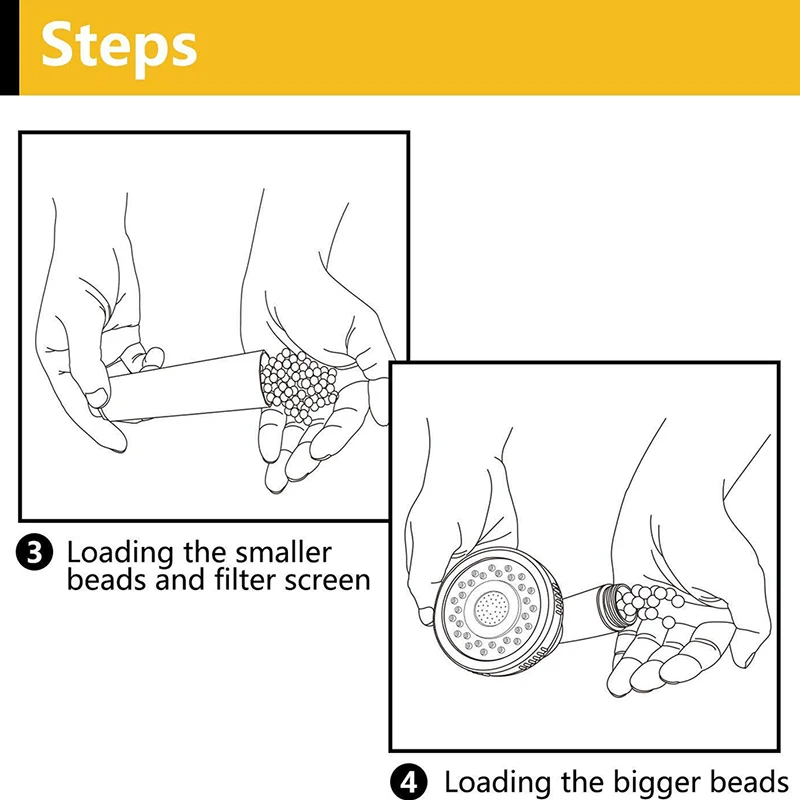 Steps

3 Loading the smaller beads and filter screen

4 Loading the bigger beads