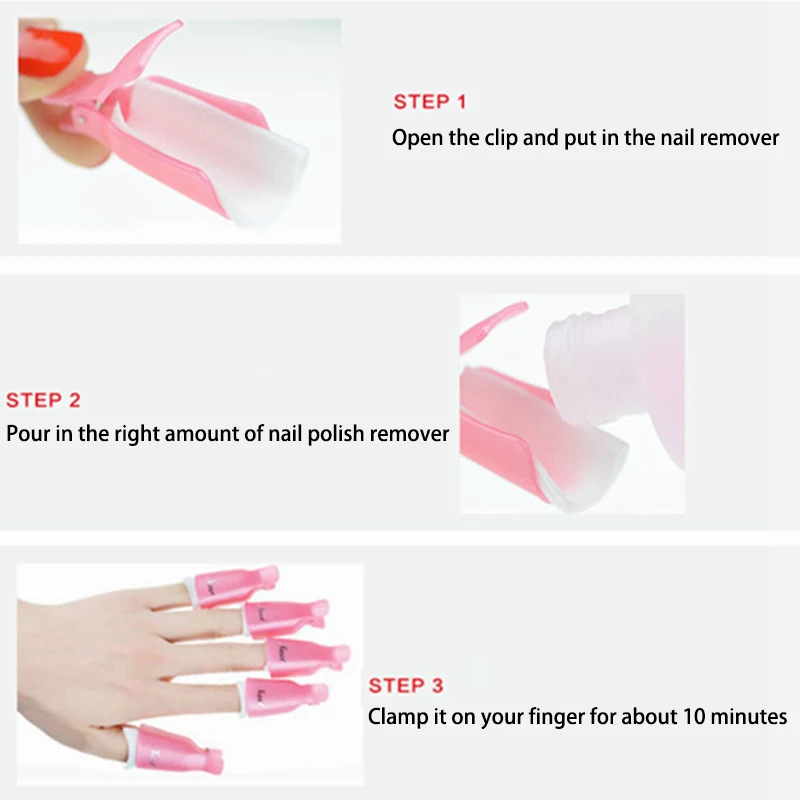 STEP 1
Open the clip and put in the nail remover

STEP 2
Pour in the right amount of nail polish remover

STEP 3
Clamp it on your finger for about 10 minutes