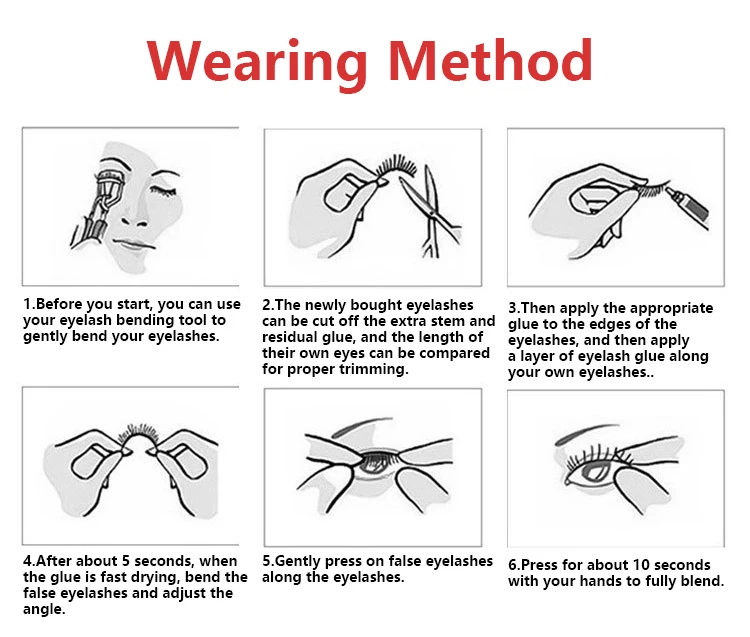 Wearing Method

1.Before you start, you can use your eyelash bending tool to gently bend your eyelashes.

2.The newly bought eyelashes can be cut off the extra stem and residual glue, and the length of their own eyes can be compared for proper trimming.

3.Then apply the appropriate glue to the edges of the eyelashes, and then apply a layer of eyelash glue along your own eyelashes..

4.After about 5 seconds, when the glue is fast drying, bend the false eyelashes and adjust the angle.

5.Gently press on false eyelashes along the eyelashes.

6.Press for about 10 seconds with your hands to fully blend.