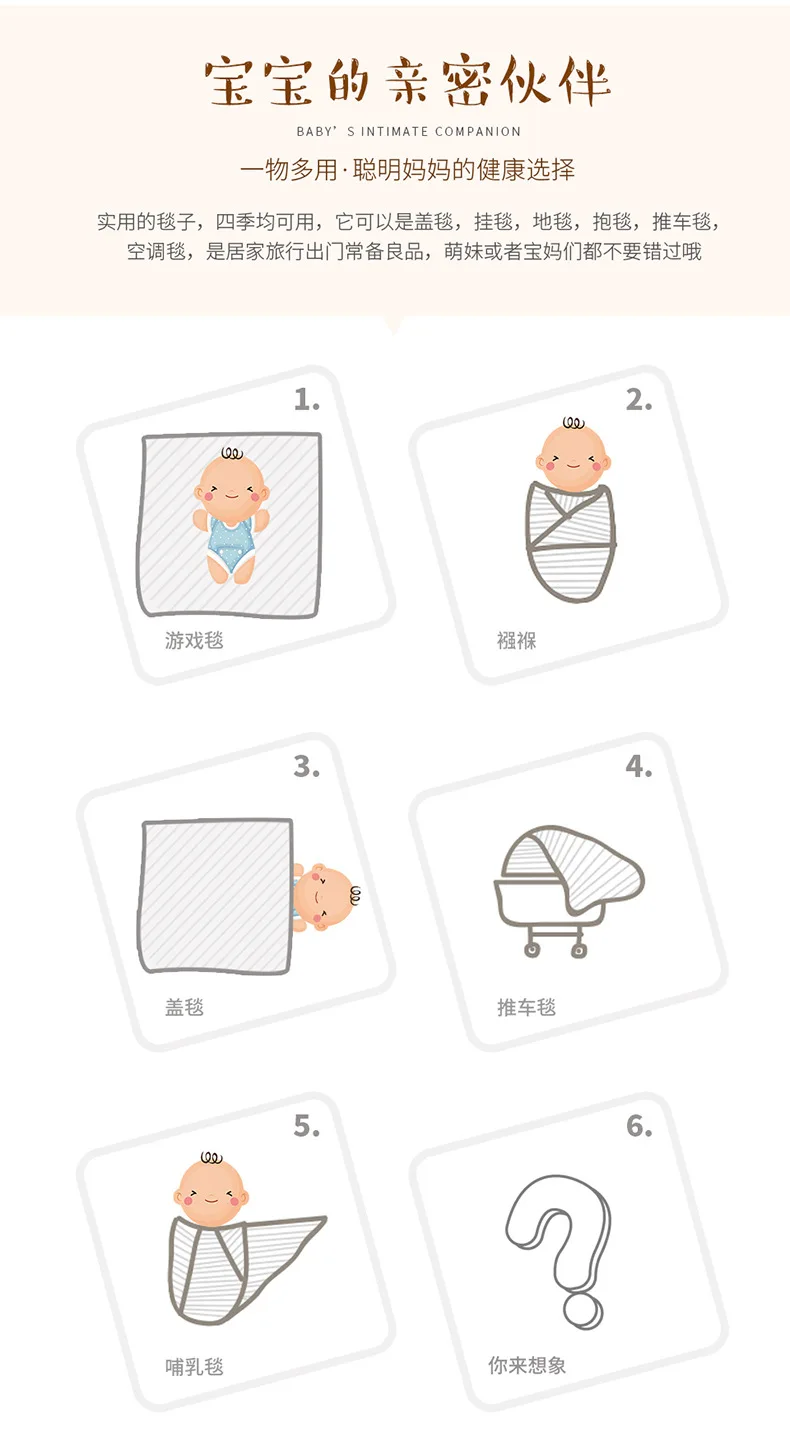 宝宝的亲密伙伴

BABY' S INTIMATE COMPANION

一物多用·聪明妈妈的健康选择

实用的毯子，四季均可用，它可以是盖毯，挂毯，地毯，抱毯，推车毯，空调毯，是居家旅行出门常备良品，萌妹或者宝妈们都不要错过哦

1.

游戏毯

2.

襁褓

3.

盖毯

4.

推车毯

5.

哺乳毯

6.

你来想象