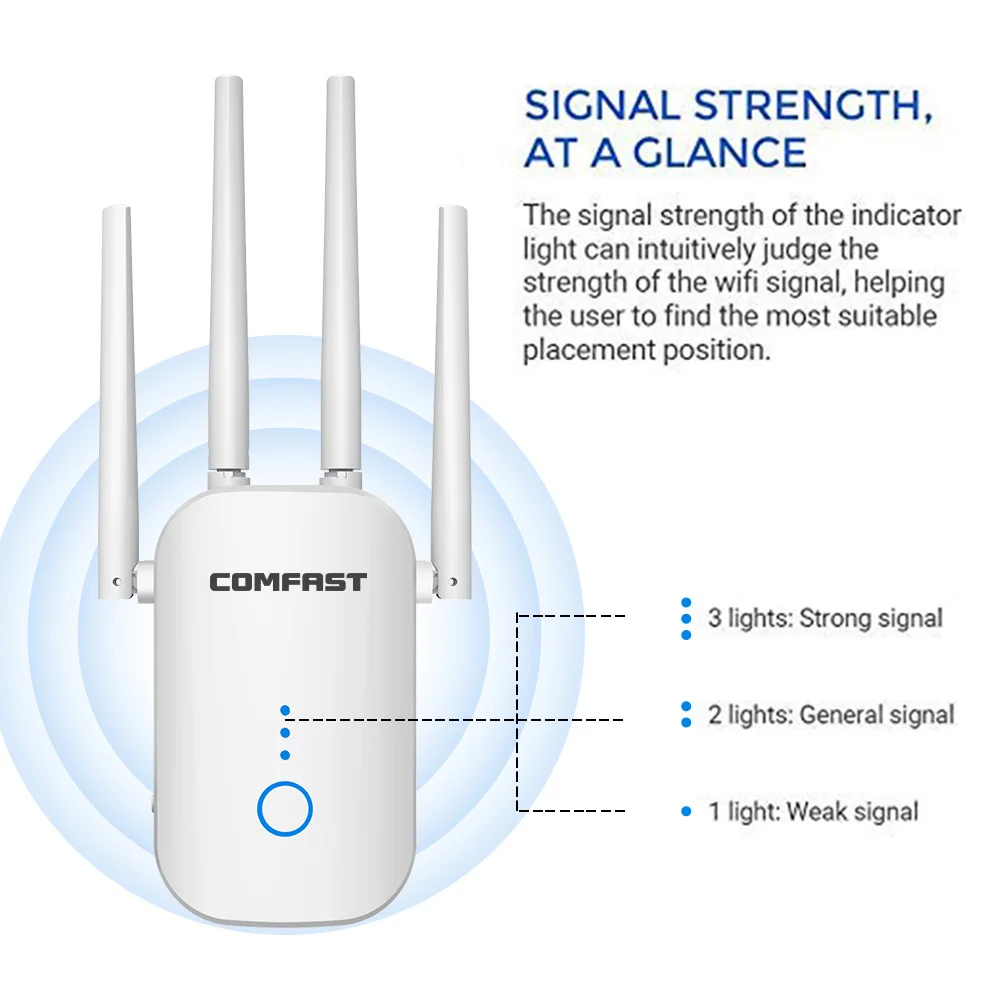 SIGNAL STRENGTH, AT A GLANCE

The signal strength of the indicator light can intuitively judge the strength of the wifi signal, helping the user to find the most suitable placement position.

COMFAST

3 lights: Strong signal

2 lights: General signal

1 light: Weak signal