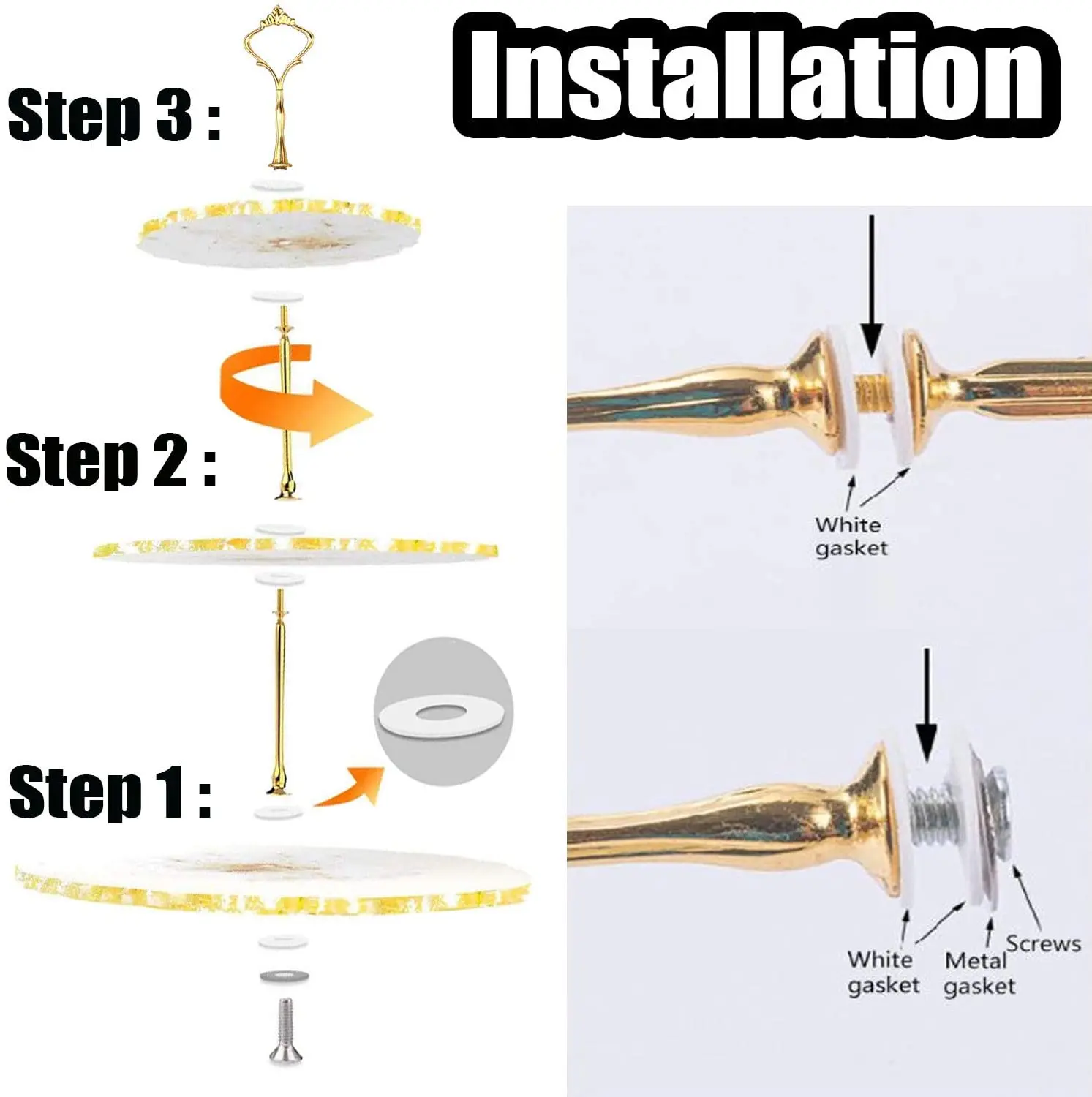 Installation

Step 3 :

Step 2 :

Step 1 :

White gasket

White gasket

Metal gasket

Screws