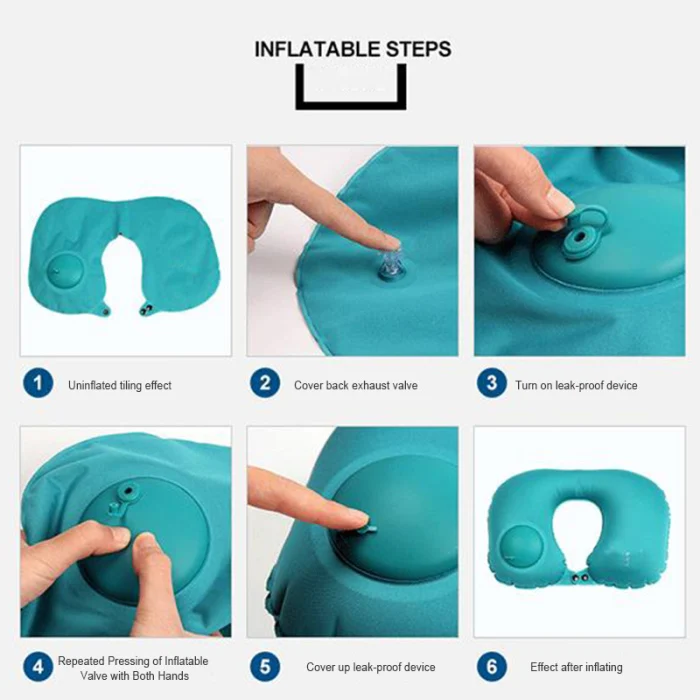 INFLATABLE STEPS

1 Uninflated tiling effect

2 Cover back exhaust valve

3 Turn on leak-proof device

4 Repeated Pressing of Inflatable Valve with Both Hands

5 Cover up leak-proof device

6 Effect after inflating