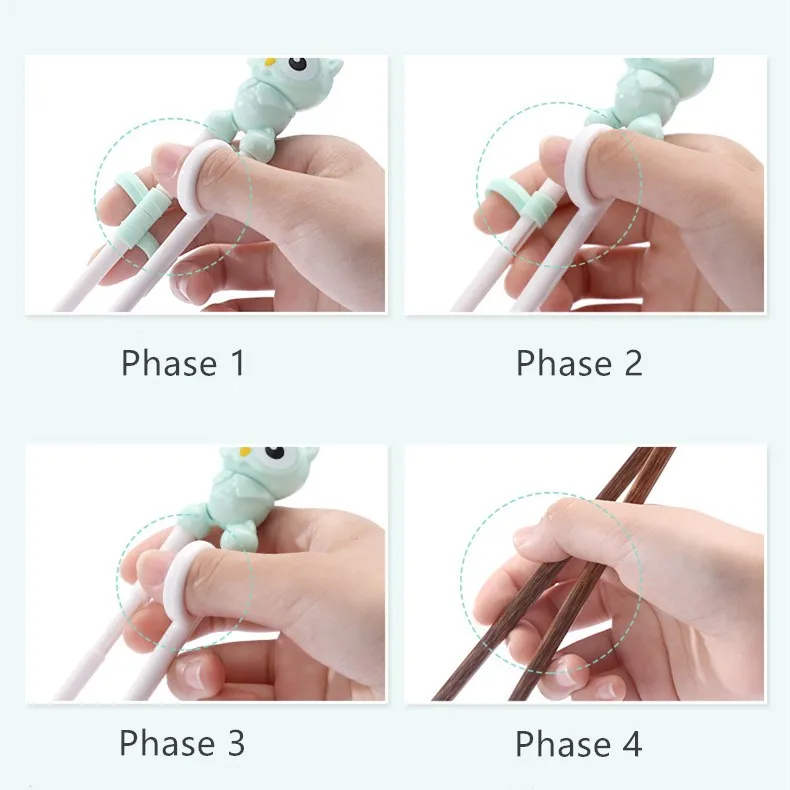 Phase 1

Phase 2

Phase 3

Phase 4