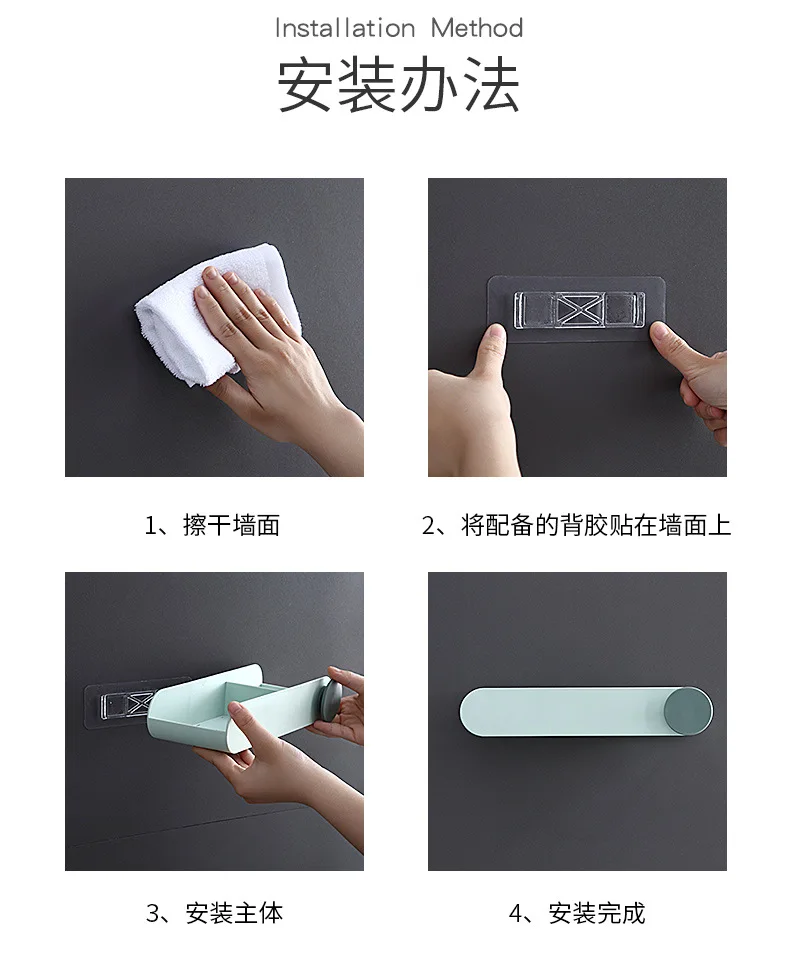 Installation Method
安装办法

1、擦干墙面

2、将配备的背胶贴在墙面上

3、安装主体

4、安装完成