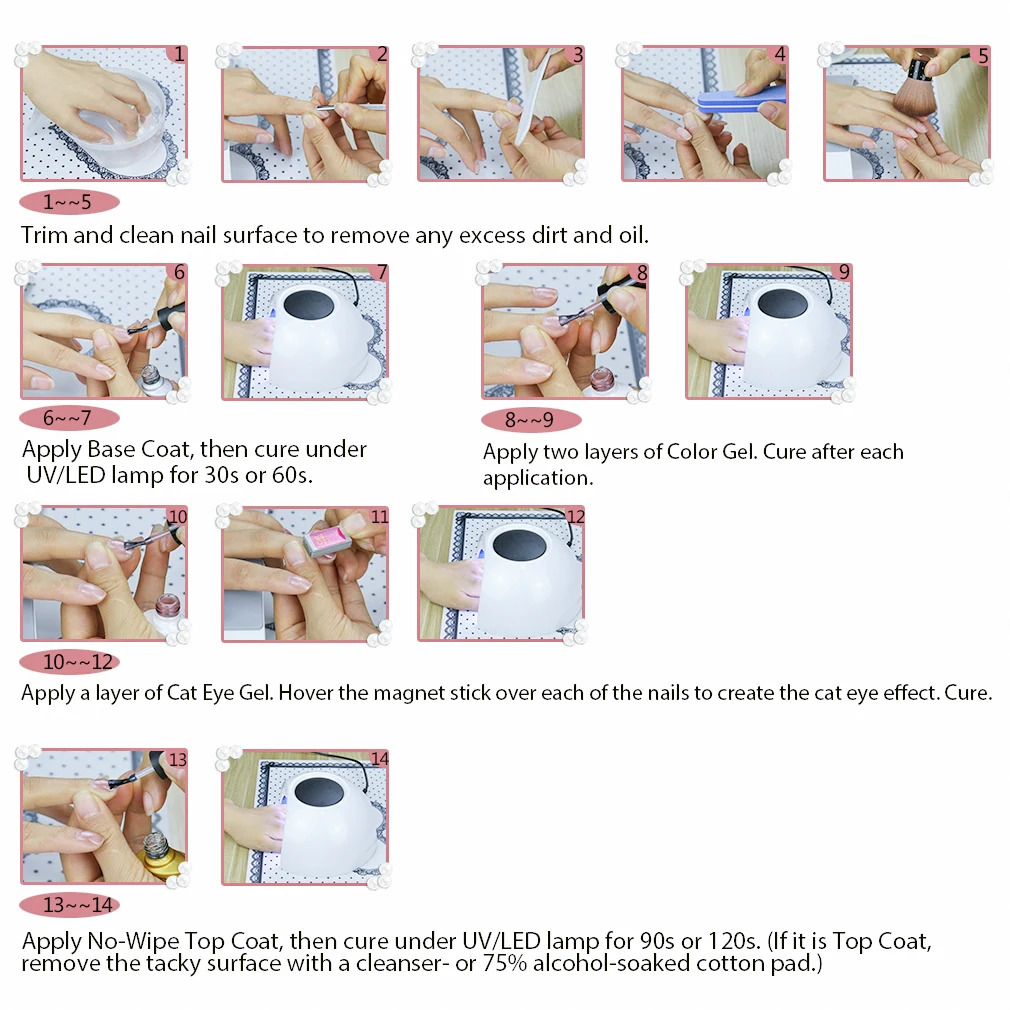 1 2 3 4 5

1~~5

Trim and clean nail surface to remove any excess dirt and oil.

6 7

6~~7

Apply Base Coat, then cure under UV/LED lamp for 30s or 60s.

8 9

8~~9

Apply two layers of Color Gel. Cure after each application.

10 11 12

10~~12

Apply a layer of Cat Eye Gel. Hover the magnet stick over each of the nails to create the cat eye effect. Cure.

13 14

13~~14

Apply No-Wipe Top Coat, then cure under UV/LED lamp for 90s or 120s. (If it is Top Coat, remove the tacky surface with a cleanser- or 75% alcohol-soaked cotton pad.)