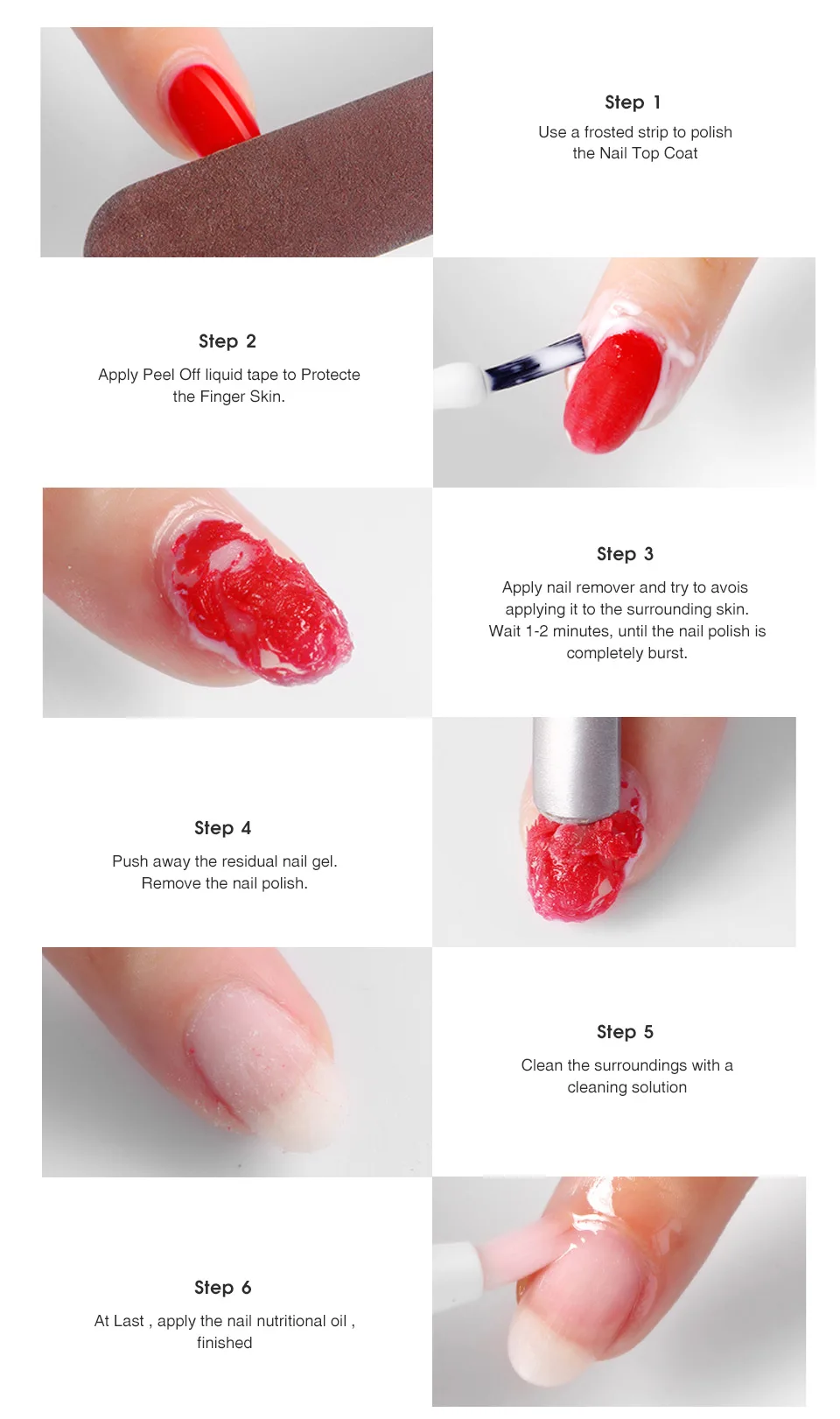 Step 1
Use a frosted strip to polish the Nail Top Coat

Step 2
Apply Peel Off liquid tape to Protecte the Finger Skin.

Step 3
Apply nail remover and try to avois applying it to the surrounding skin. Wait 1-2 minutes, until the nail polish is completely burst.

Step 4
Push away the residual nail gel. Remove the nail polish.

Step 5
Clean the surroundings with a cleaning solution

Step 6
At Last , apply the nail nutritional oil , finished